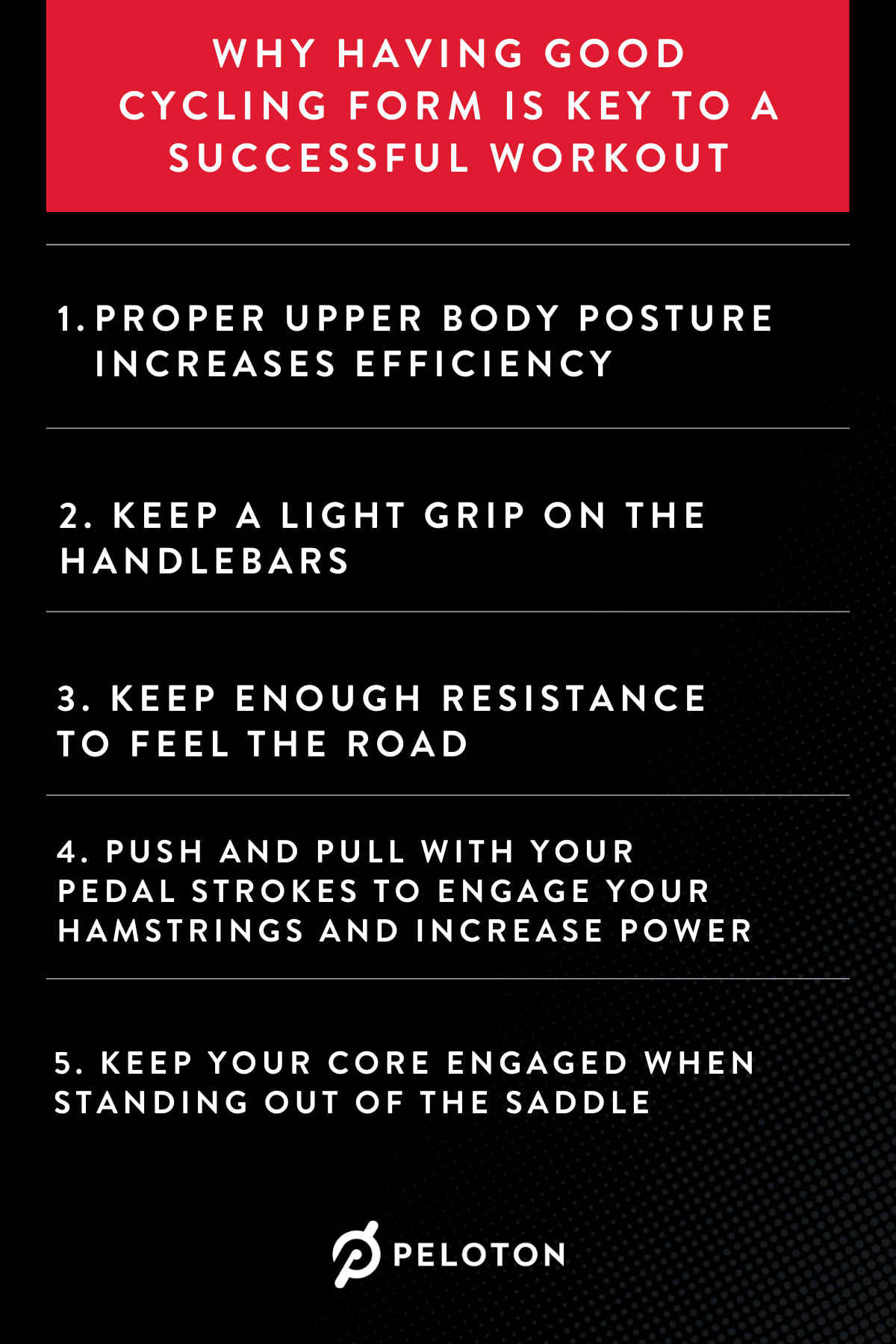 WHY HAVING GOOD CYCLING FORM IS KEY TO A SUCCESSFUL WORKOUT

1. PROPER UPPER BODY POSTURE INCREASES EFFICIENCY

2. KEEP A LIGHT GRIP ON THE HANDLEBARS

3. KEEP ENOUGH RESISTANCE TO FEEL THE ROAD

4. PUSH AND PULL WITH YOUR PEDAL STROKES TO ENGAGE YOUR HAMSTRINGS AND INCREASE POWER

5. KEEP YOUR CORE ENGAGED WHEN STANDING OUT OF THE SADDLE

PELOTON