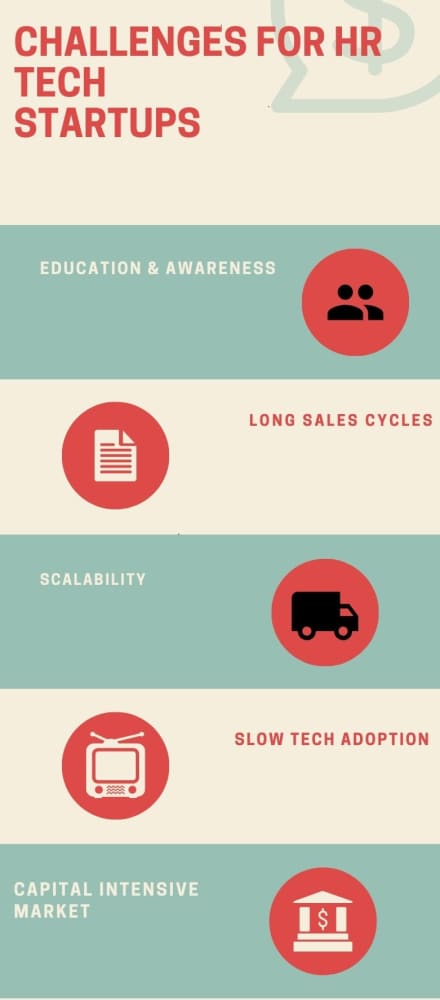 CHALLENGES FOR HR TECH STARTUPS

EDUCATION & AWARENESS

LONG SALES CYCLES

SCALABILITY

SLOW TECH ADOPTION

CAPITAL INTENSIVE MARKET

$