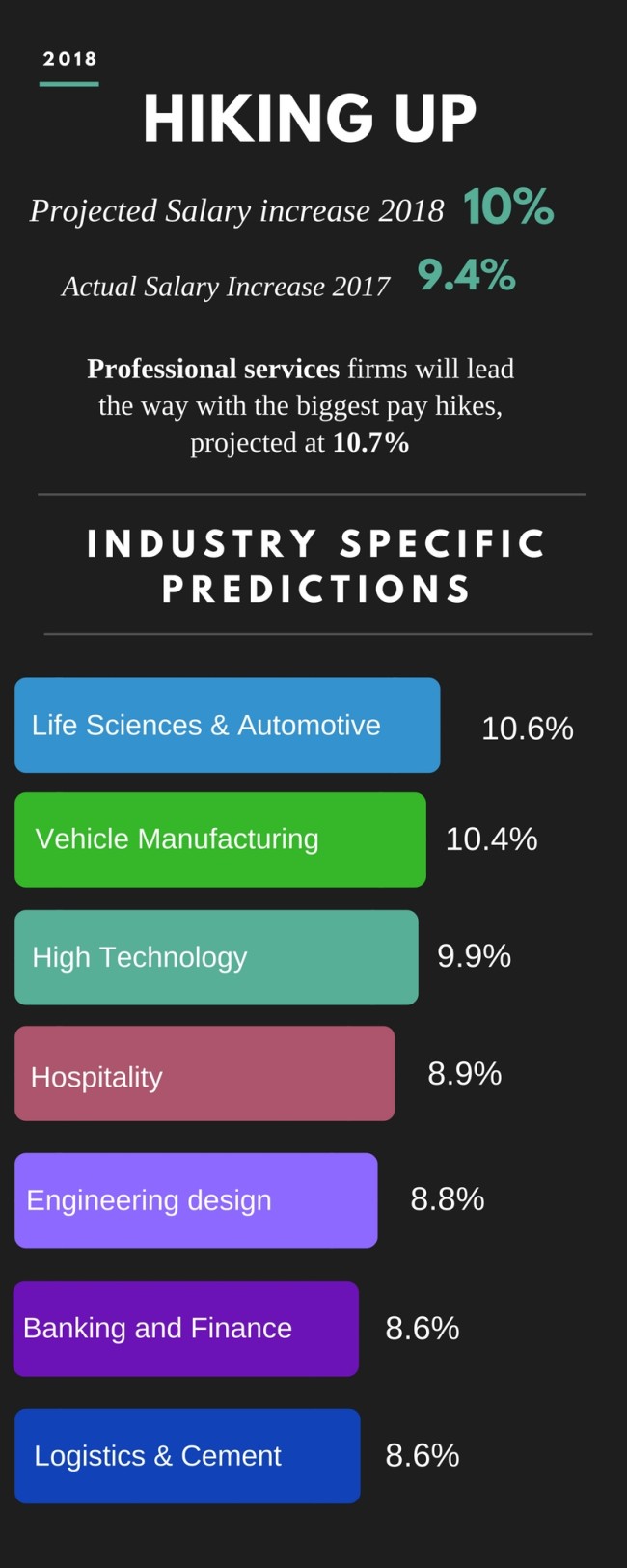 2018

HIKING UP

Projected Salary increase 2018 10%

Actual Salary Increase 2017 9.4%

Professional services firms will lead the way with the biggest pay hikes, projected at 10.7%

INDUSTRY SPECIFIC PREDICTIONS

Life Sciences & Automotive 10.6%

Vehicle Manufacturing 10.4%

High Technology 9.9%

Hospitality 8.9%

Engineering design 8.8%

Banking and Finance 8.6%

Logistics & Cement 8.6%