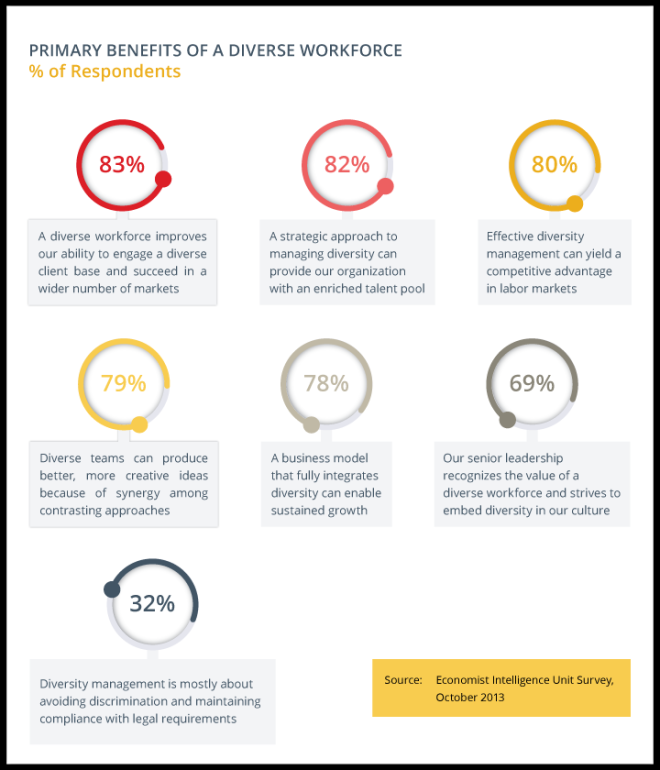 PRIMARY BENEFITS OF A DIVERSE WORKFORCE
% of Respondents

83%

A diverse workforce improves our ability to engage a diverse client base and succeed in a wider number of markets

82%

A strategic approach to managing diversity can provide our organization with an enriched talent pool

80%

Effective diversity management can yield a competitive advantage in labor markets

79%

Diverse teams can produce better, more creative ideas because of synergy among contrasting approaches

78%

A business model that fully integrates diversity can enable sustained growth

69%

Our senior leadership recognizes the value of a diverse workforce and strives to embed diversity in our culture

32%

Diversity management is mostly about avoiding discrimination and maintaining compliance with legal requirements

Source: Economist Intelligence Unit Survey, October 2013