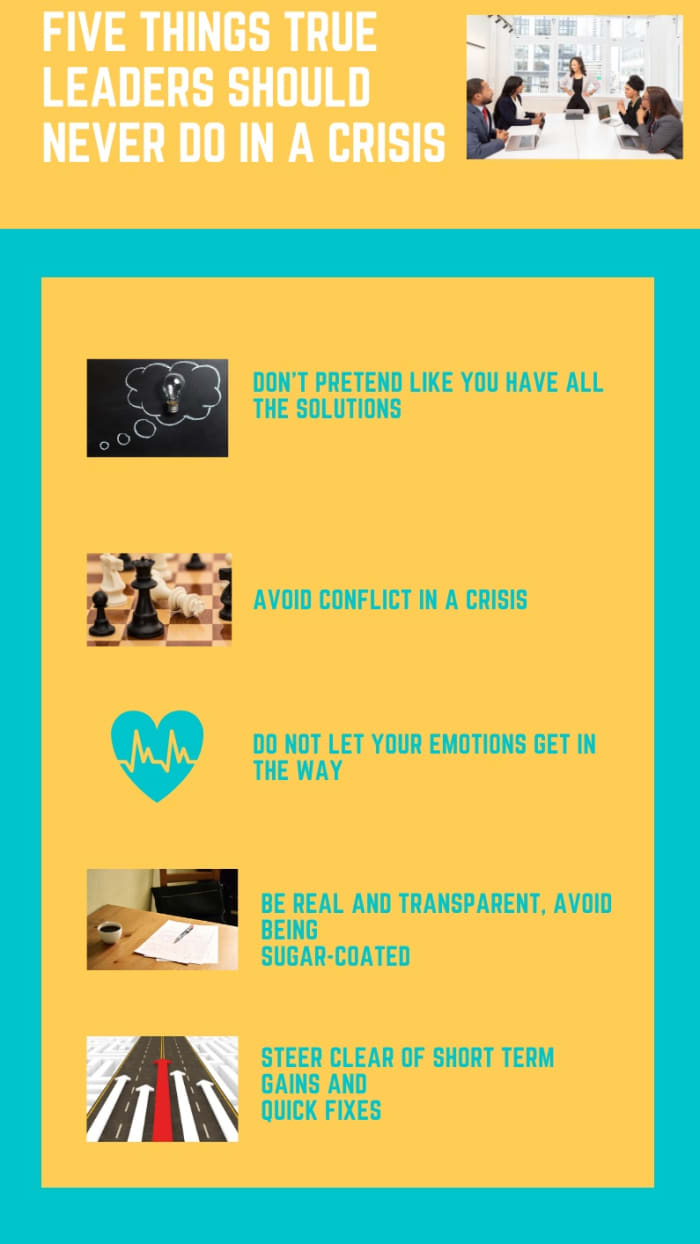 FIVE THINGS TRUE LEADERS SHOULD NEVER DO IN A CRISIS

DON'T PRETEND LIKE YOU HAVE ALL THE SOLUTIONS

AVOID CONFLICT IN A CRISIS

DO NOT LET YOUR EMOTIONS GET IN THE WAY

BE REAL AND TRANSPARENT, AVOID BEING SUGAR-COATED

STEER CLEAR OF SHORT TERM GAINS AND QUICK FIXES