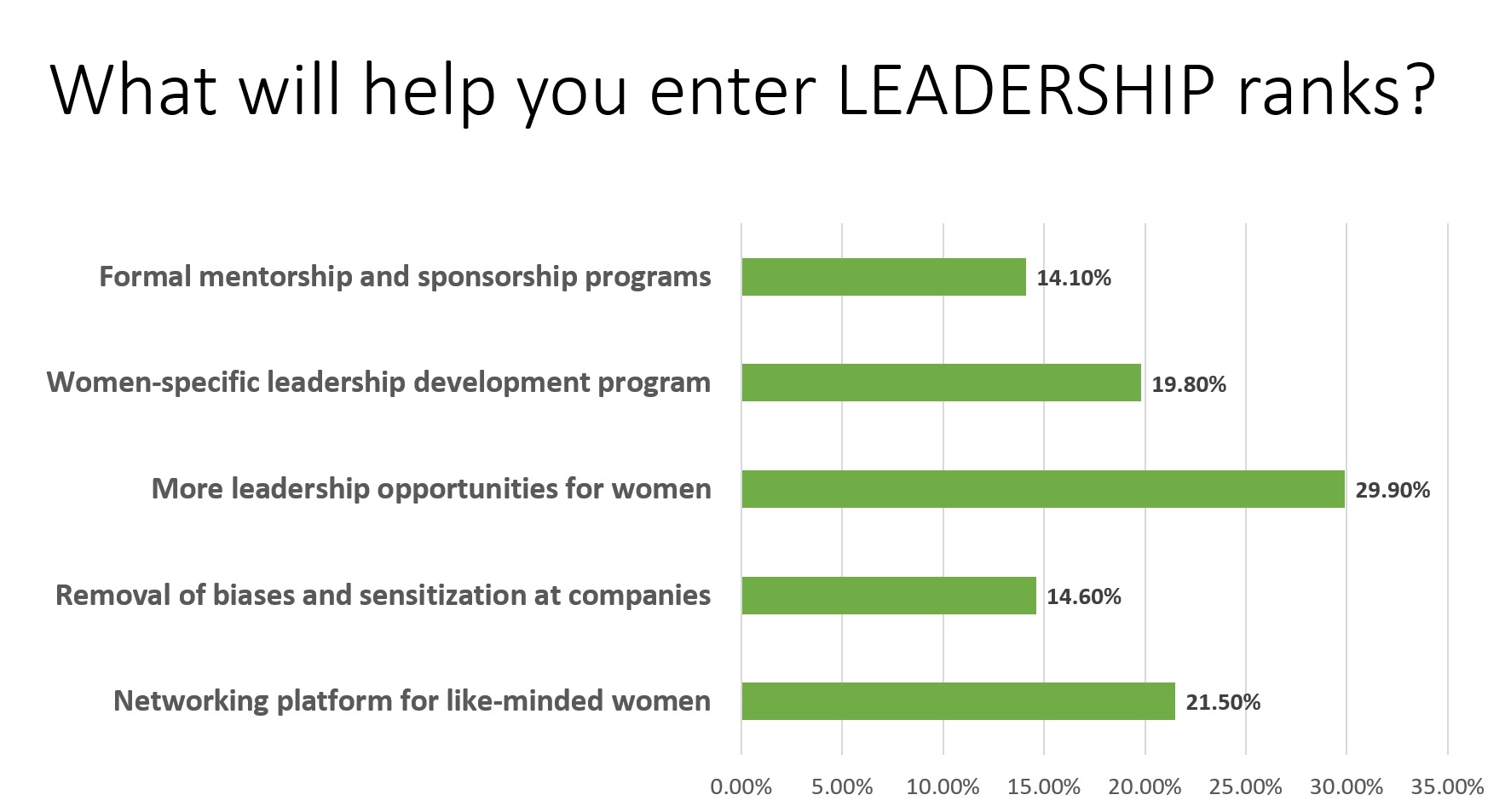 What will help you enter LEADERSHIP ranks?

Formal mentorship and sponsorship programs 14.10%

Women-specific leadership development program 19.80%

More leadership opportunities for women 29.90%

Removal of biases and sensitization at companies 14.60%

Networking platform for like-minded women 21.50%

0.00% 5.00% 10.00% 15.00% 20.00% 25.00% 30.00% 35.00%