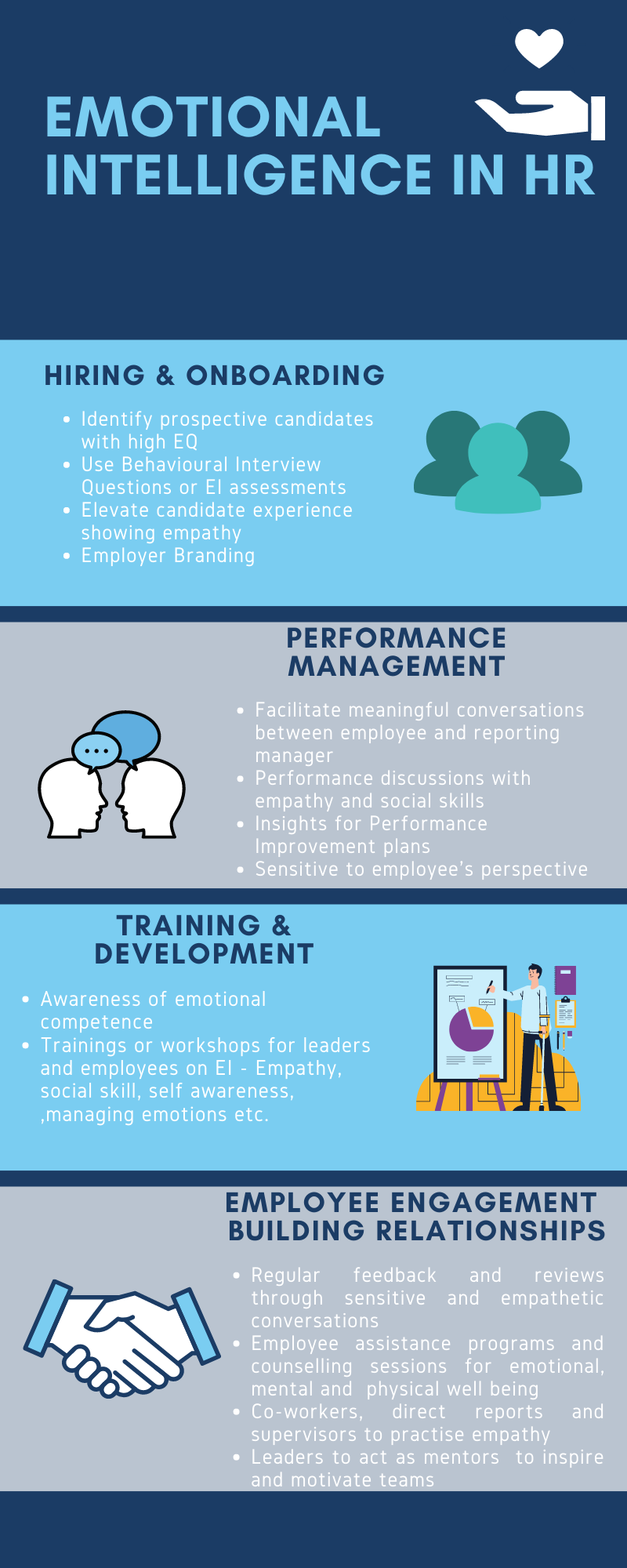 EMOTIONAL INTELLIGENCE IN HR

HIRING & ONBOARDING

- Identify prospective candidates with high EQ
- Use Behavioural Interview Questions or EI assessments
- Elevate candidate experience showing empathy
- Employer Branding

PERFORMANCE MANAGEMENT

- Facilitate meaningful conversations between employee and reporting manager
- Performance discussions with empathy and social skills
- Insights for Performance Improvement plans
- Sensitive to employee's perspective

TRAINING & DEVELOPMENT

- Awareness of emotional competence
- Trainings or workshops for leaders and employees on EI - Empathy, social skill, self awareness, ,managing emotions etc.

EMPLOYEE ENGAGEMENT BUILDING RELATIONSHIPS

- Regular feedback and reviews through sensitive and empathetic conversations
- Employee assistance programs and counselling sessions for emotional, mental and physical well being
- Co-workers, direct reports and supervisors to practise empathy
- Leaders to act as mentors to inspire and motivate teams