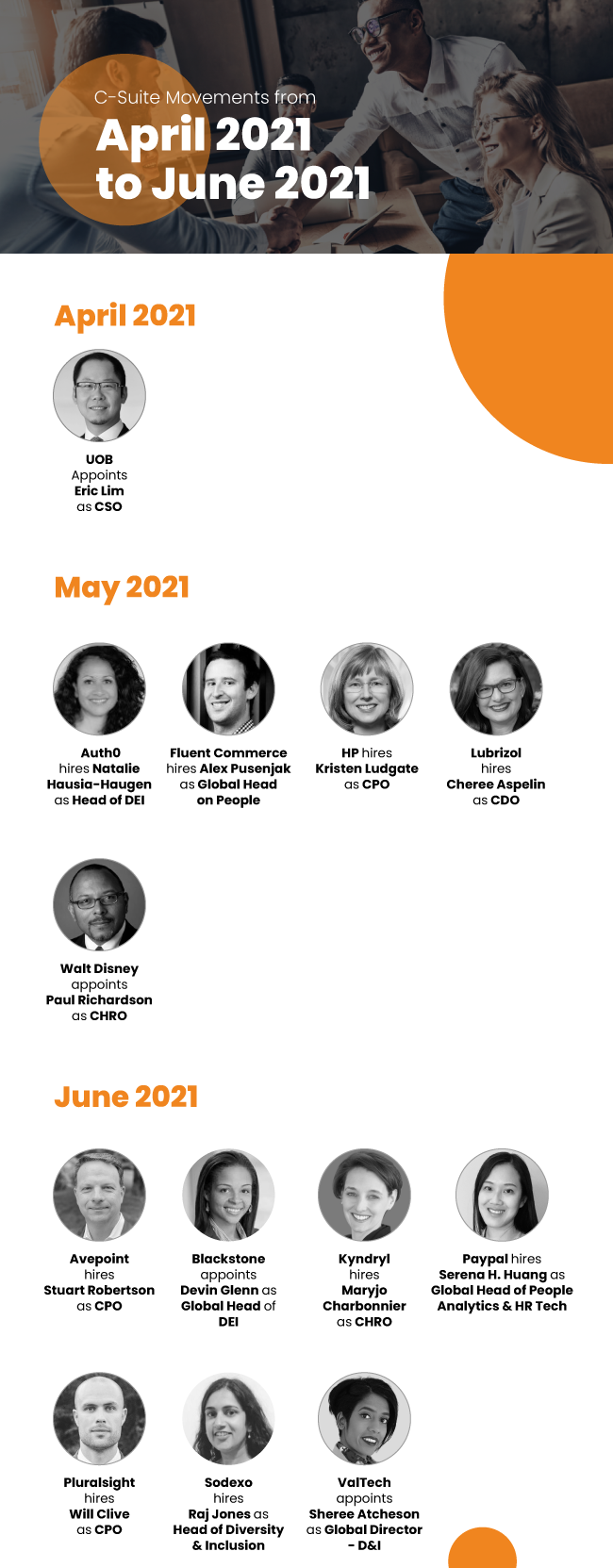 C-Suite Movements from
April 2021 to June 2021

April 2021

UOB Appoints Eric Lim as CSO

May 2021

Auth0 hires Natalie Hausia-Haugen as Head of DEI

Fluent Commerce hires Alex Pusenjak as Global Head on People

HP hires Kristen Ludgate as CPO

Lubrizol hires Cheree Aspelin as CDO

Walt Disney appoints Paul Richardson as CHRO

June 2021

Avepoint hires Stuart Robertson as CPO

Blackstone appoints Devin Glenn as Global Head of DEI

Kyndryl hires Maryjo Charbonnier as CHRO

Paypal hires Serena H. Huang as Global Head of People Analytics & HR Tech

Pluralsight hires Will Clive as CPO

Sodexo hires Raj Jones as Head of Diversity & Inclusion

ValTech appoints Sheree Atcheson as Global Director - D&I