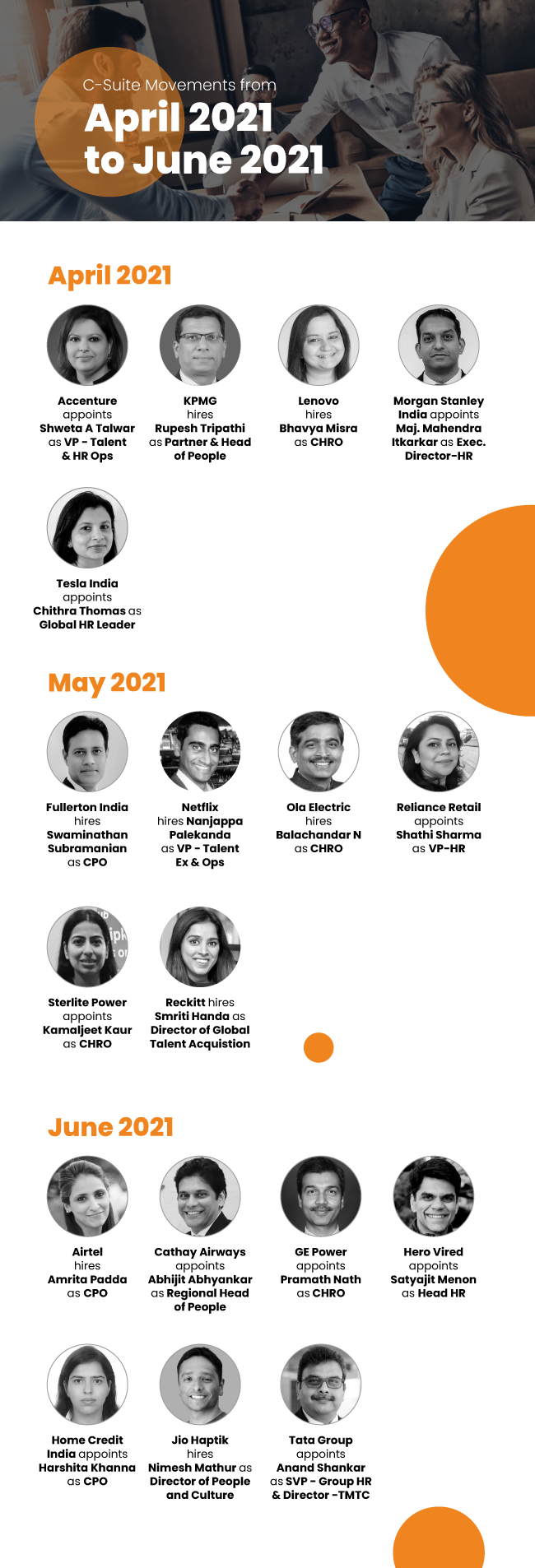 C-Suite Movements from
April 2021 to June 2021

April 2021

Accenture appoints Shweta A Talwar as VP - Talent & HR Ops

KPMG hires Rupesh Tripathi as Partner & Head of People

Lenovo hires Bhavya Misra as CHRO

Morgan Stanley India appoints Maj. Mahendra Itkarkar as Exec. Director-HR

Tesla India appoints Chithra Thomas as Global HR Leader

May 2021

Fullerton India hires Swaminathan Subramanian as CPO

Netflix hires Nanjappa Palekanda as VP - Talent Ex & Ops

Ola Electric hires Balachandar N as CHRO

Reliance Retail appoints Shathi Sharma as VP-HR

Sterlite Power appoints Kamaljeet Kaur as CHRO

Reckitt hires Smriti Handa as Director of Global Talent Acquistion

June 2021

Airtel hires Amrita Padda as CPO

Cathay Airways appoints Abhijit Abhyankar as Regional Head of People

GE Power appoints Pramath Nath as CHRO

Hero Vired appoints Satyajit Menon as Head HR

Home Credit India appoints Harshita Khanna as CPO

Jio Haptik hires Nimesh Mathur as Director of People and Culture

Tata Group appoints Anand Shankar as SVP - Group HR & Director -TMTC