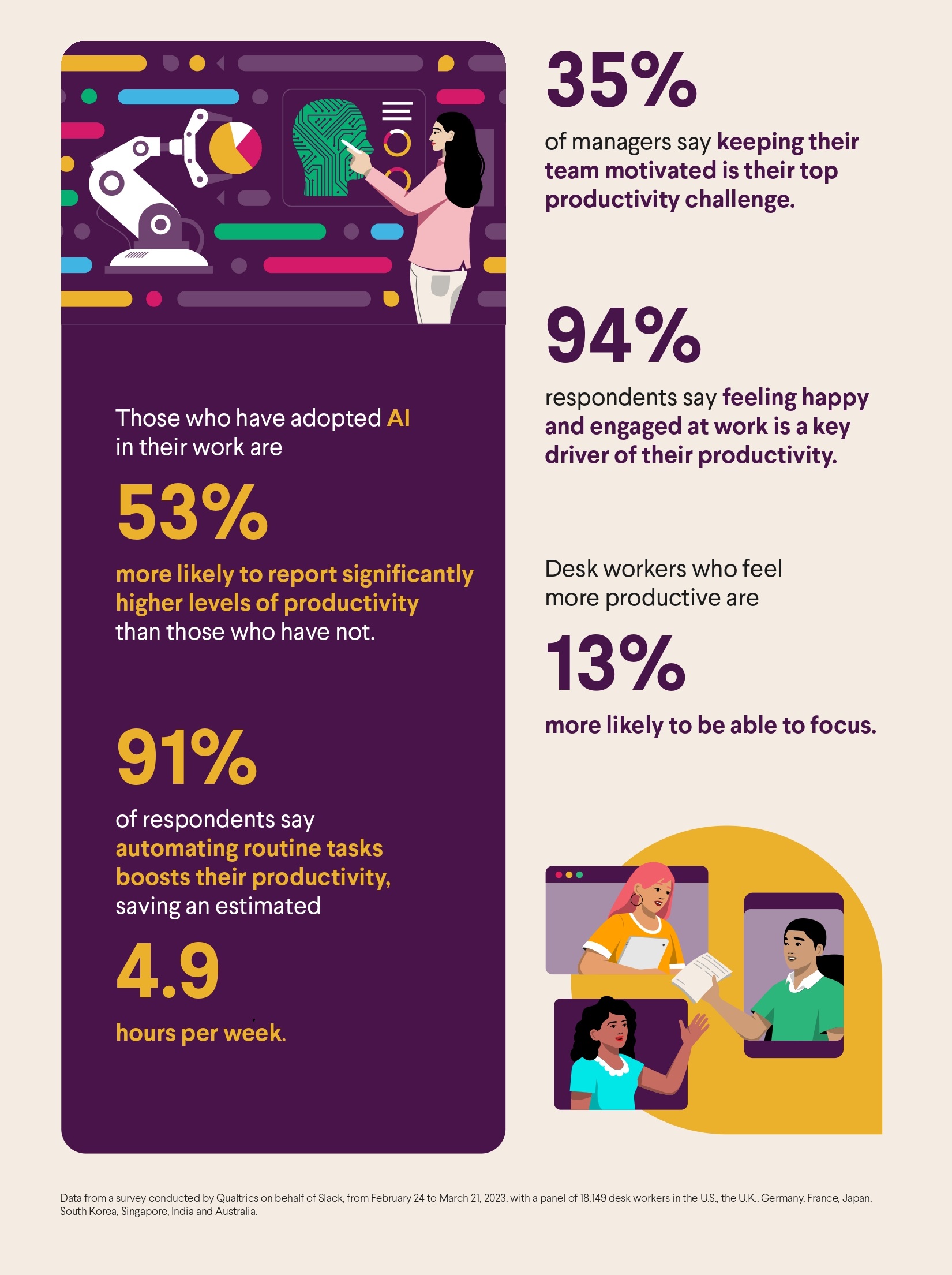 Those who have adopted AI in their work are

53%

more likely to report significantly higher levels of productivity than those who have not.

91%

of respondents say automating routine tasks boosts their productivity, saving an estimated

4.9

hours per week.

35%

of managers say keeping their team motivated is their top productivity challenge.

94%

respondents say feeling happy and engaged at work is a key driver of their productivity.

Desk workers who feel more productive are

13%

more likely to be able to focus.

Data from a survey conducted by Qualtrics on behalf of Slack, from February 24 to March 21, 2023, with a panel of 18,149 desk workers in the U.S., the U.K., Germany, France, Japan, South Korea, Singapore, India and Australia.