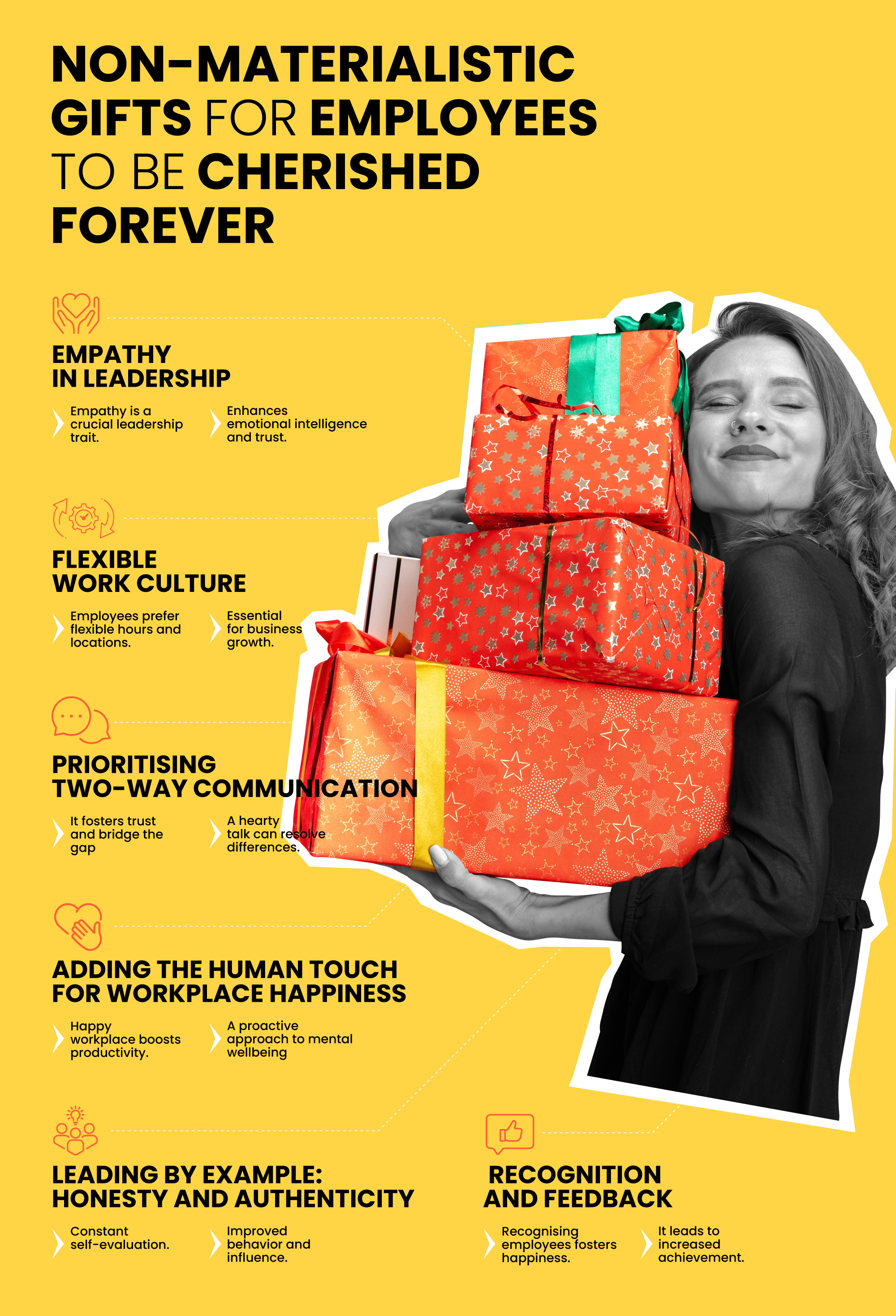 NON-MATERIALISTIC GIFTS FOR EMPLOYEES TO BE CHERISHED FOREVER

EMPATHY IN LEADERSHIP

Empathy is a crucial leadership trait.

Enhances emotional intelligence and trust.

FLEXIBLE WORK CULTURE

Employees prefer flexible hours and locations.

Essential for business growth.

PRIORITISING TWO-WAY COMMUNICATION

It fosters trust and bridge the gap

A hearty talk can resolve differences.

ADDING THE HUMAN TOUCH FOR WORKPLACE HAPPINESS

Happy workplace boosts productivity.

A proactive approach to mental wellbeing

LEADING BY EXAMPLE: HONESTY AND AUTHENTICITY

Constant self-evaluation.

Improved behavior and influence.

RECOGNITION AND FEEDBACK

Recognising employees fosters happiness.

It leads to increased achievement.