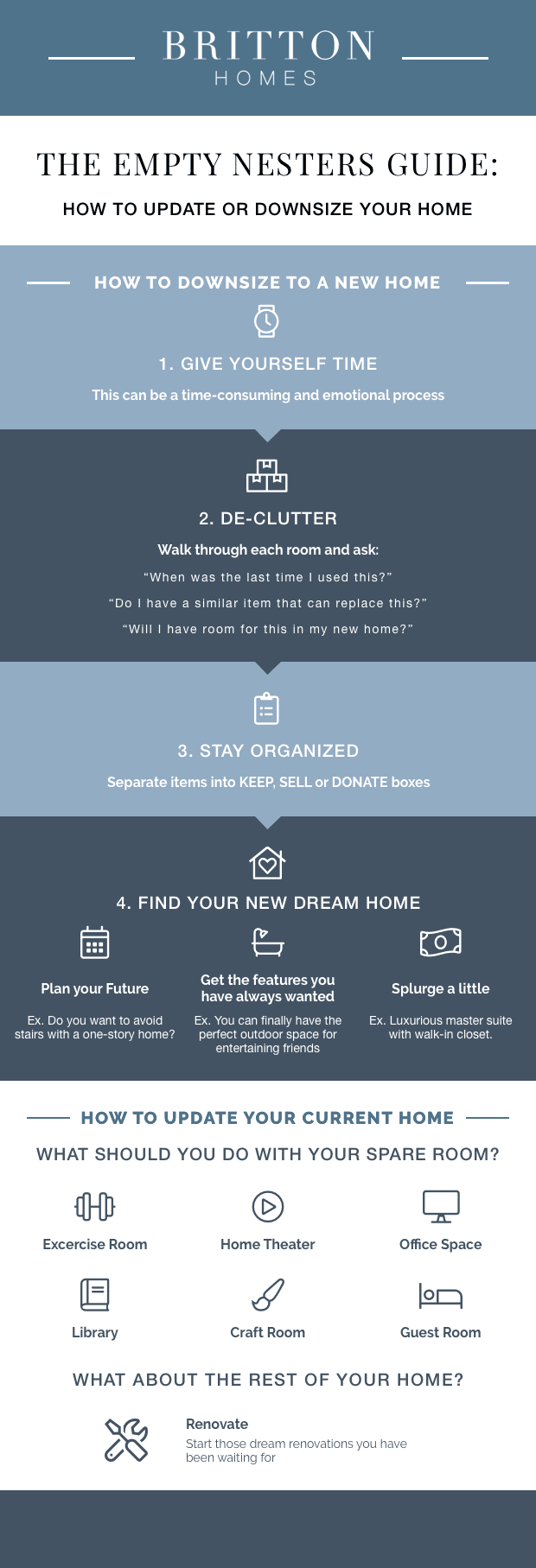 BRITTON
HOMES

THE EMPTY NESTERS GUIDE:

HOW TO UPDATE OR DOWNSIZE YOUR HOME

HOW TO DOWNSIZE TO A NEW HOME

1. GIVE YOURSELF TIME

This can be a time-consuming and emotional process

2. DE-CLUTTER

Walk through each room and ask:

“When was the last time I used this?”

“Do I have a similar item that can replace this?”

“Will I have room for this in my new home?”

3. STAY ORGANIZED

Separate items into KEEP, SELL or DONATE boxes

4. FIND YOUR NEW DREAM HOME

Plan your Future

Ex. Do you want to avoid stairs with a one-story home?

Get the features you have always wanted

Ex. You can finally have the perfect outdoor space for entertaining friends

Splurge a little

Ex. Luxurious master suite with walk-in closet.

HOW TO UPDATE YOUR CURRENT HOME

WHAT SHOULD YOU DO WITH YOUR SPARE ROOM?

Excercise Room

Home Theater

Office Space

Library

Craft Room

Guest Room

WHAT ABOUT THE REST OF YOUR HOME?

Renovate

Start those dream renovations you have been waiting for