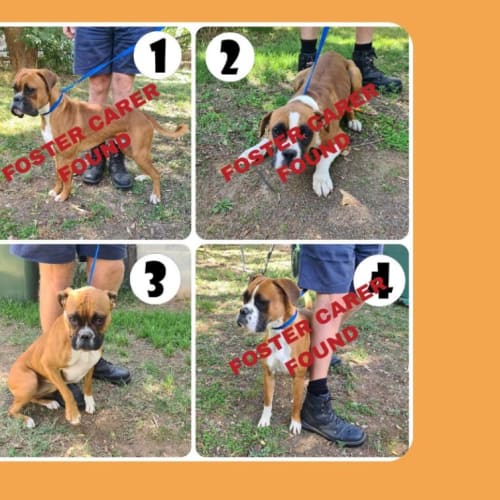 1
FOSTER CARER FOUND

2
FOSTER CARER FOUND

3

4
FOSTER CARER FOUND