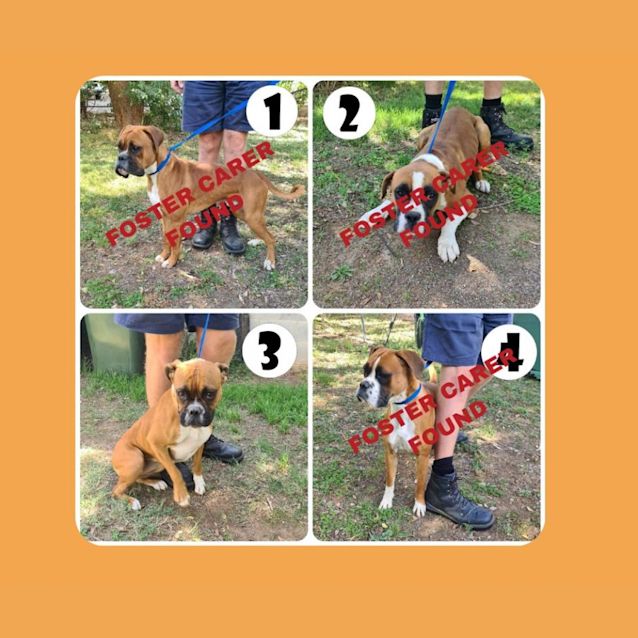 1

FOSTER CARER FOUND

2

FOSTER CARER FOUND

3

4

FOSTER CARER FOUND