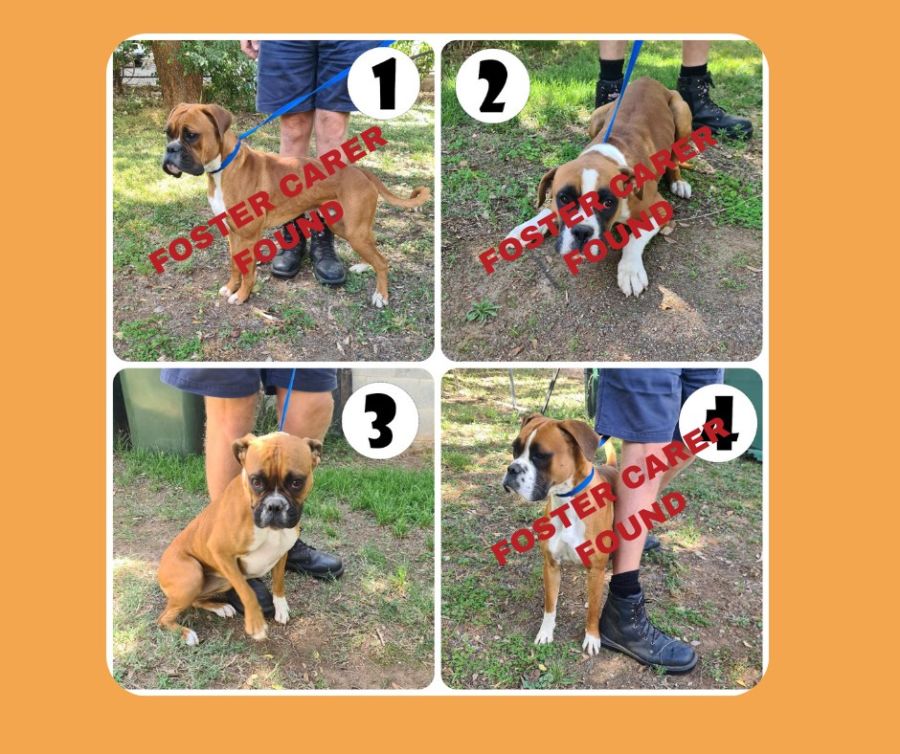 1
FOSTER CARER FOUND

2
FOSTER CARER FOUND

3

4
FOSTER CARER FOUND