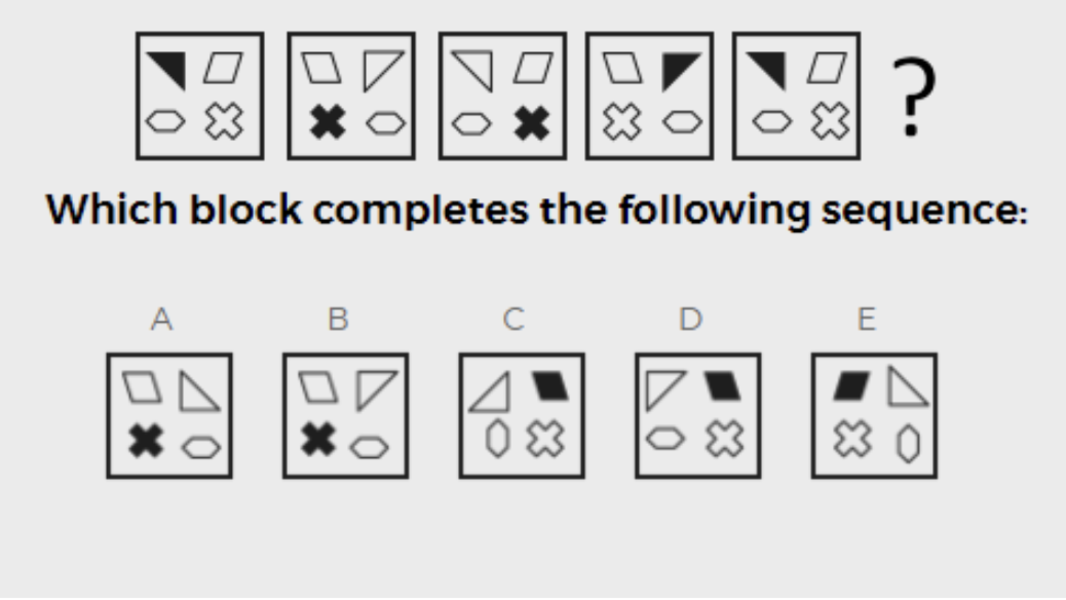 ?

Which block completes the following sequence:

A B C D E