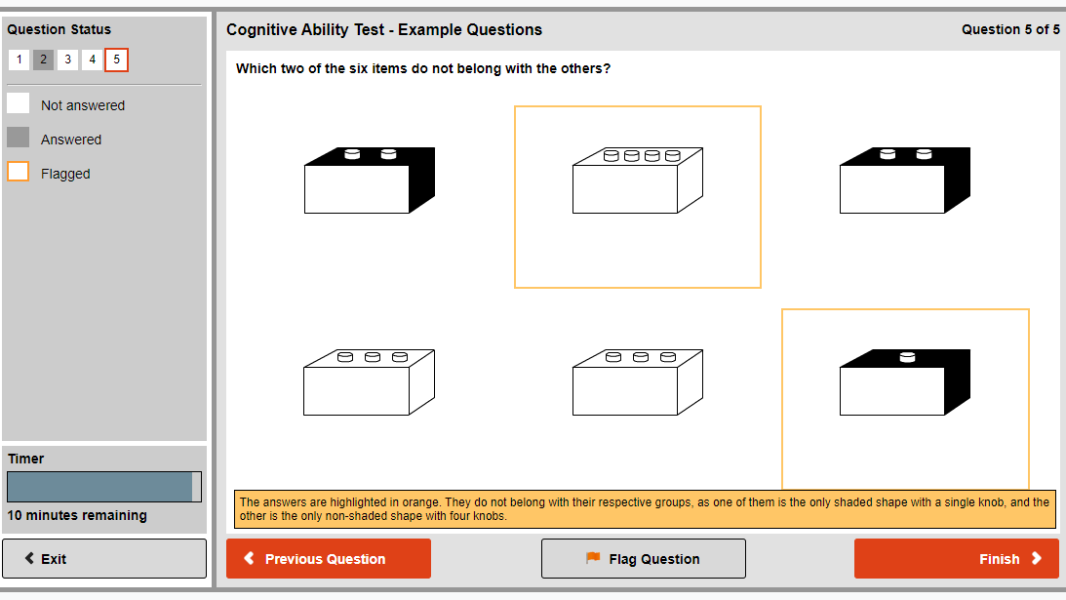 Question Status

1 2 3 4 5

Not answered

Answered

Flagged

Timer

10 minutes remaining

Exit

Cognitive Ability Test - Example Questions

Question 5 of 5

Which two of the six items do not belong with the others?

The answers are highlighted in orange. They do not belong with their respective groups, as one of them is the only shaded shape with a single knob, and the other is the only non-shaded shape with four knobs.

Previous Question

Flag Question

Finish