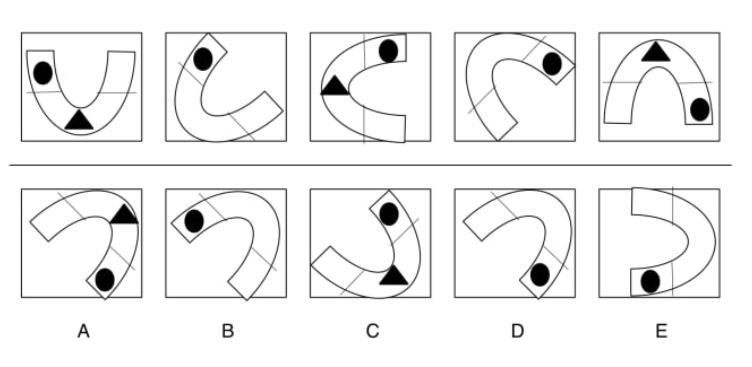 A B C D E