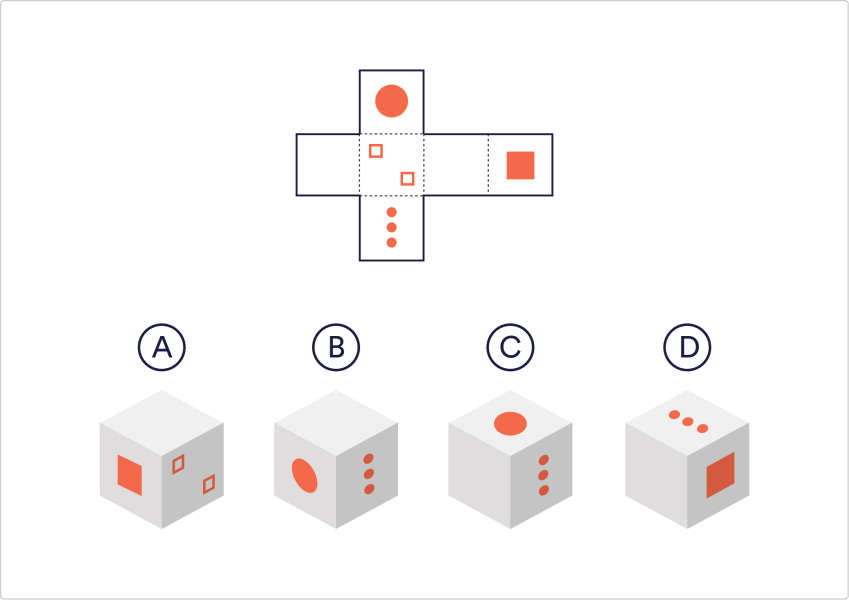 A

B

C

D