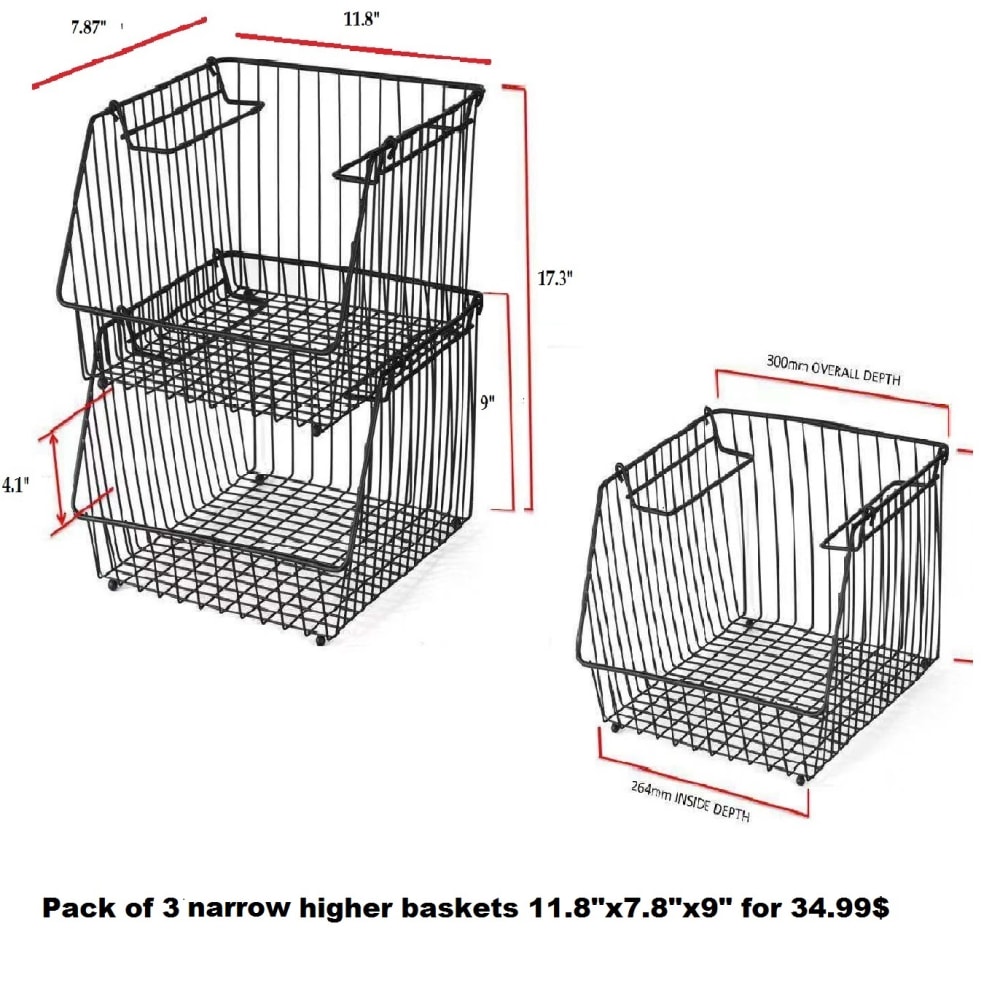 7.87"

11.8"

17.3"

9"

4.1"

300mm OVERALL DEPTH

264mm INSIDE DEPTH

Pack of 3 narrow higher baskets 11.8"x7.8"x9" for 34.99$