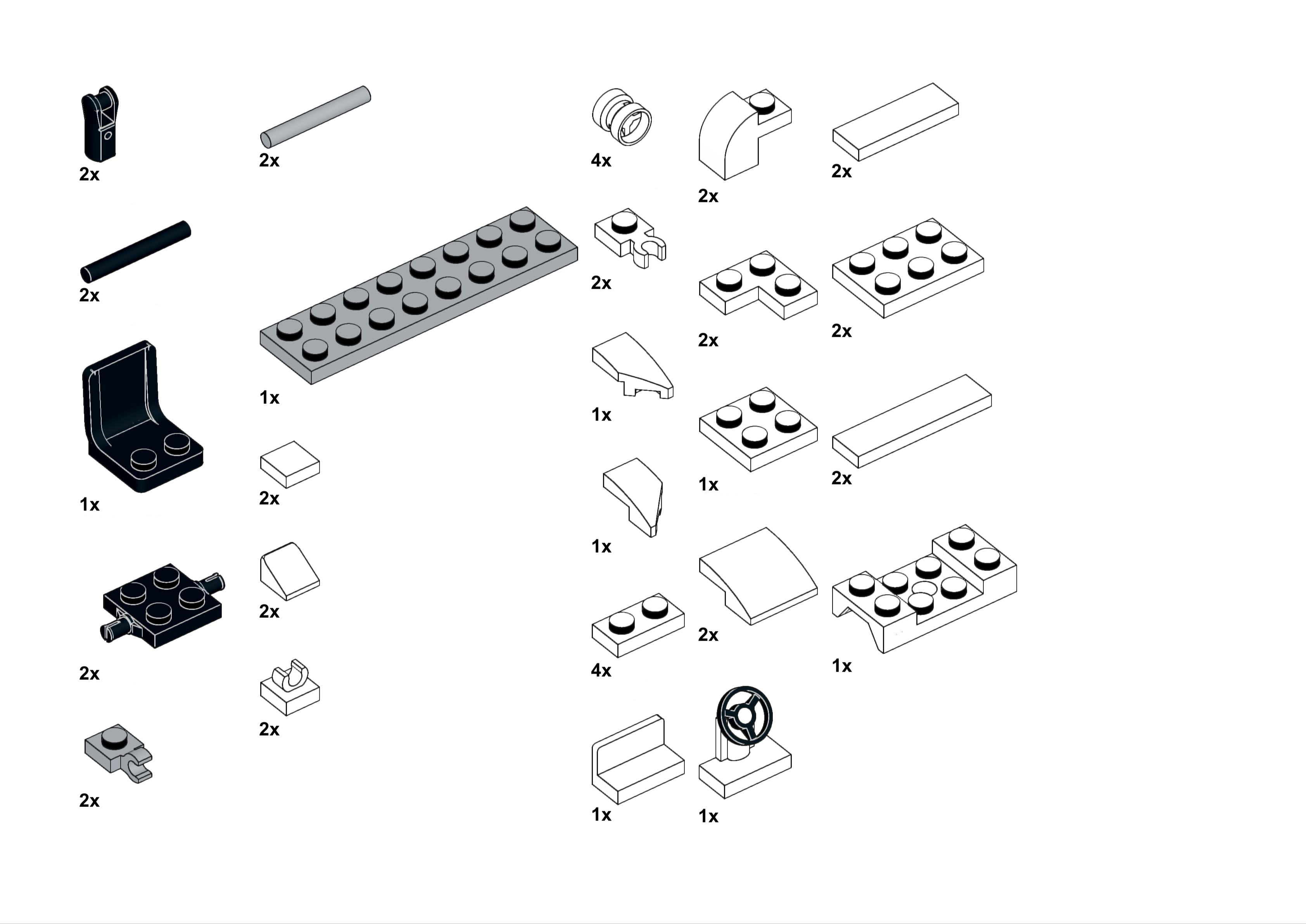 2x

2x

1x

2x

2x

2x

1x

2x

2x

2x

4x

2x

1x

1x

4x

1x

2x

2x

1x

2x

1x

2x

2x

2x

1x