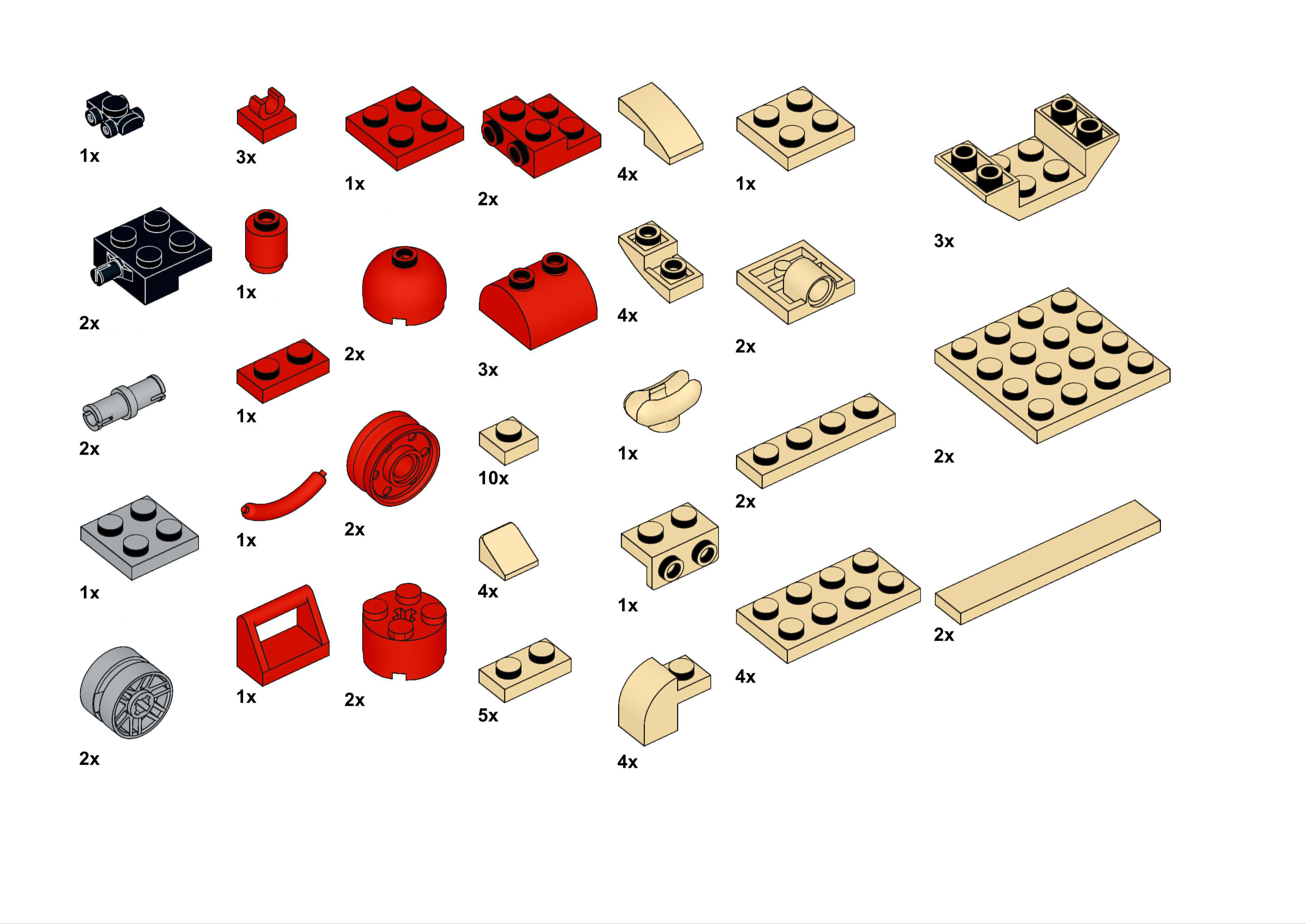 1x

2x

2x

1x

2x

3x

1x

1x

1x

1x

1x

2x

2x

2x

2x

3x

10x

4x

5x

4x

4x

1x

1x

4x

1x

2x

2x

4x

3x

2x

2x