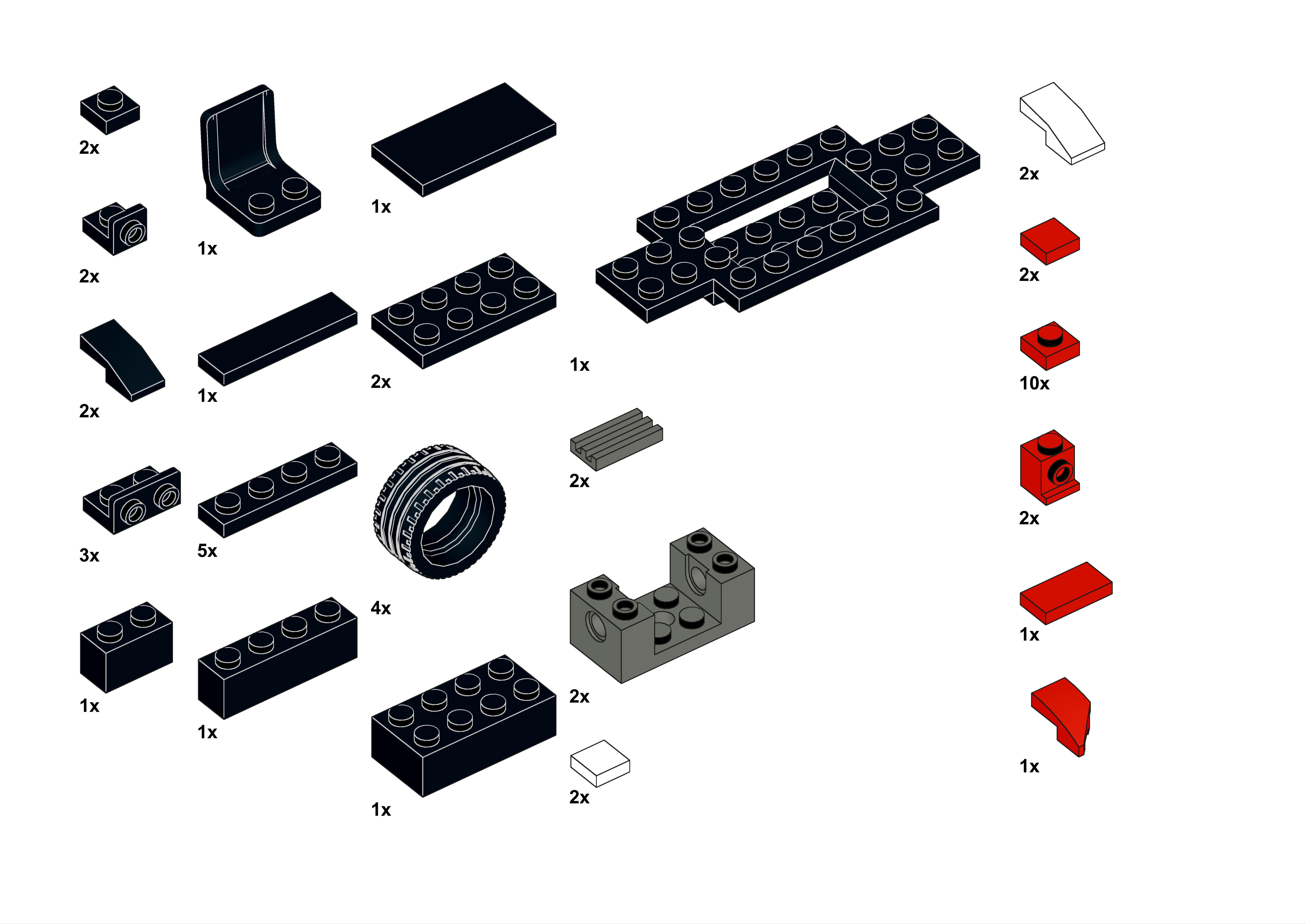 2x

2x

2x

3x

1x

1x

1x

5x

1x

1x

2x

4x

1x

1x

2x

2x

2x

2x

2x

10x

2x

1x

1x