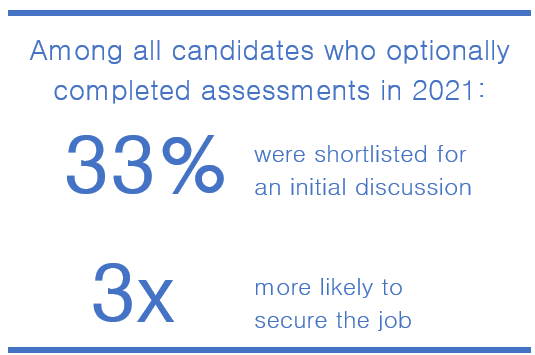 Among all candidates who optionally completed assessments in 2021:

33%

were shortlisted for an initial discussion

3x

more likely to secure the job