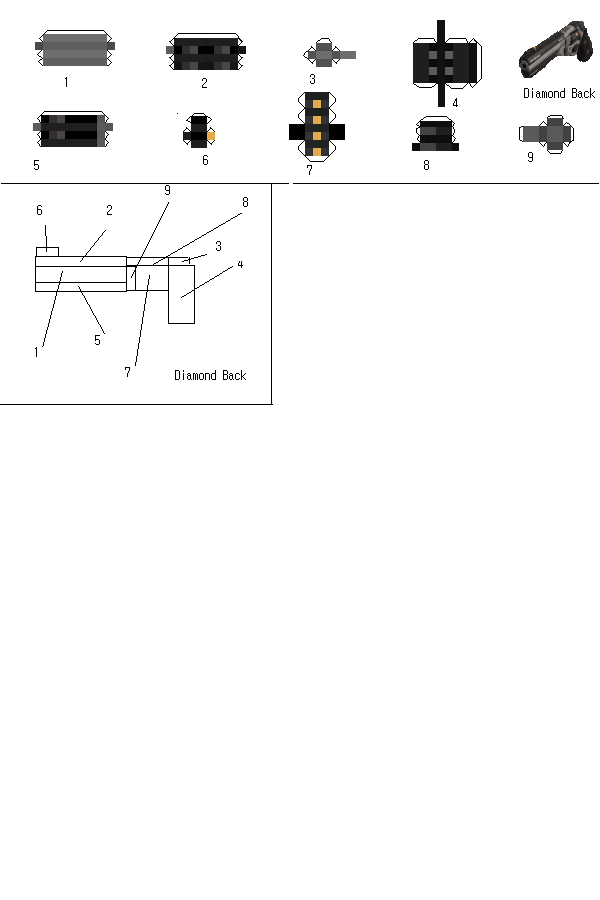 1
2
3
4
Diamond Back
5
6
7
8
9

6
2
9
8
3
4
1
5
7
Diamond Back