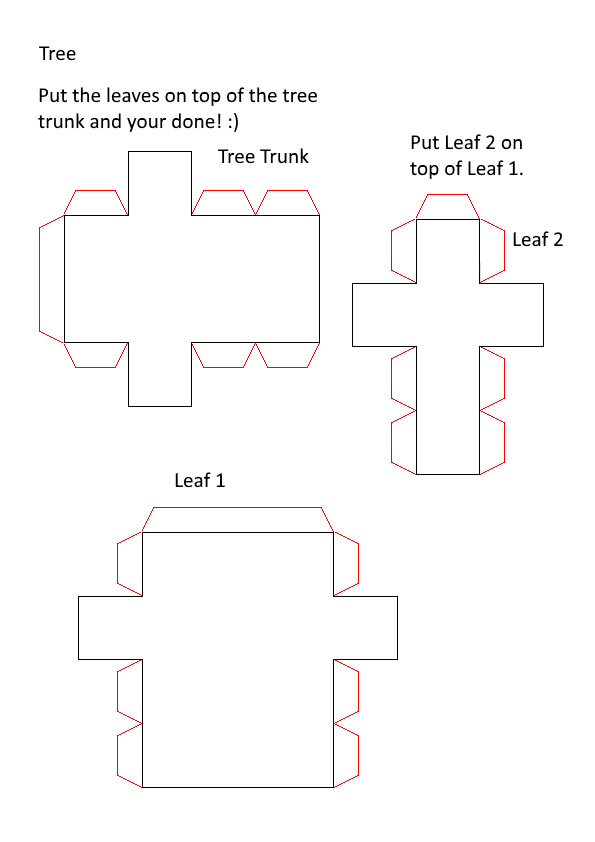 Tree

Put the leaves on top of the tree trunk and your done! :)

Tree Trunk

Put Leaf 2 on top of Leaf 1.

Leaf 2

Leaf 1