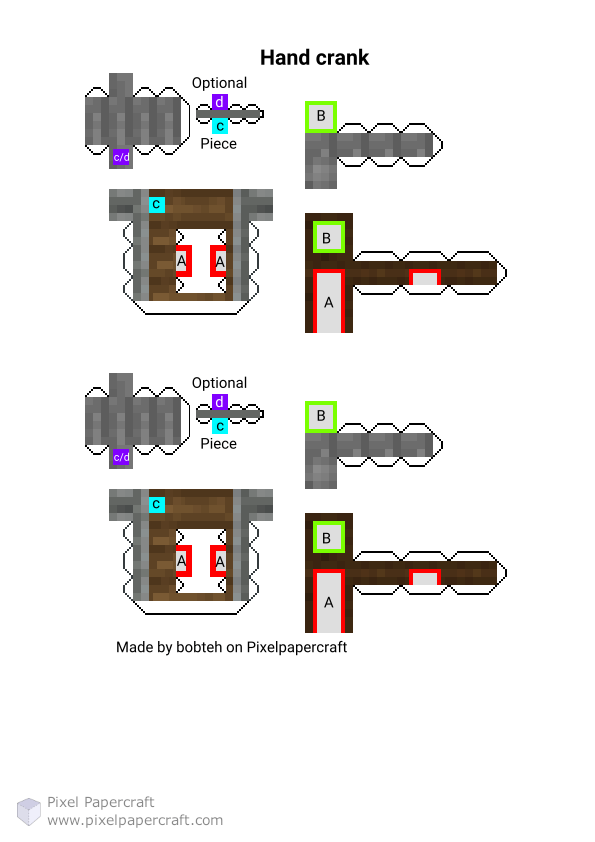 Hand crank

Optional
d
c
Piece

c/d

B

c

A A

B

A

Optional
d
c
Piece

c/d

B

c

A A

B

A

Made by bobteh on Pixelpapercraft

Pixel Papercraft
www.pixelpapercraft.com