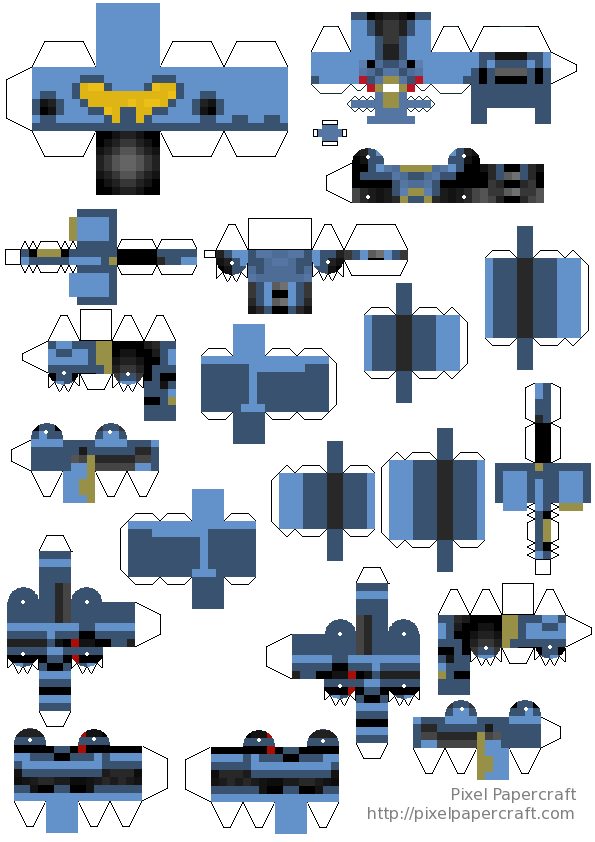 Pixel Papercraft
http://pixelpapercraft.com