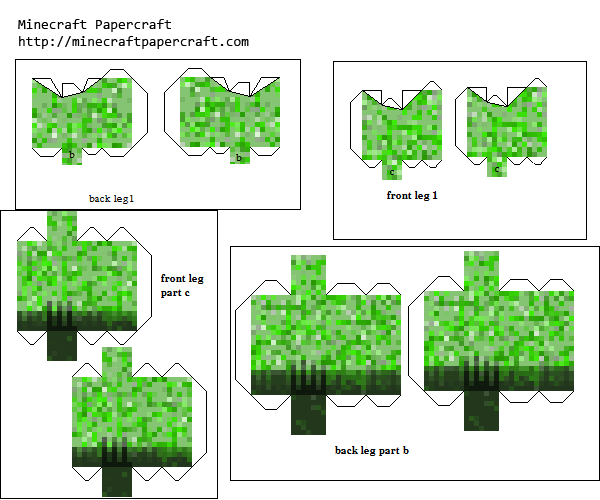 Minecraft Papercraft
http://minecraftpapercraft.com

b

b

back leg1

c

c

front leg 1

front leg part c

back leg part b