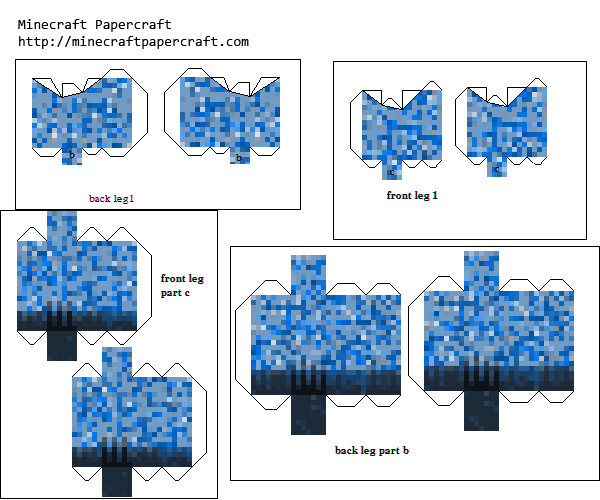 Minecraft Papercraft
http://minecraftpapercraft.com

b

b

back leg1

c

c

front leg 1

front leg part c

back leg part b