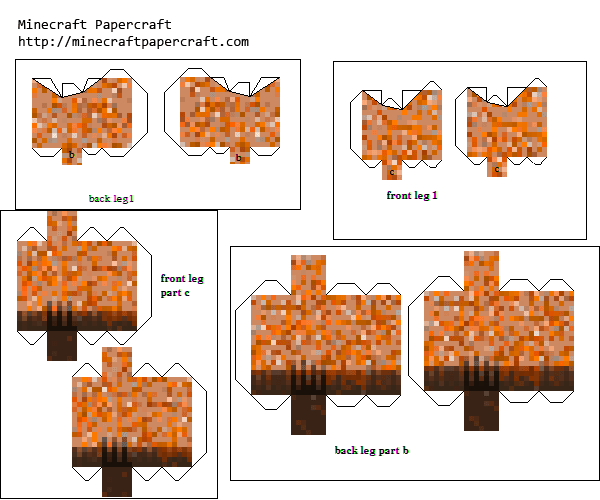 Minecraft Papercraft
http://minecraftpapercraft.com

b
b
back leg1

c
c
front leg 1

front leg
part c

back leg part b