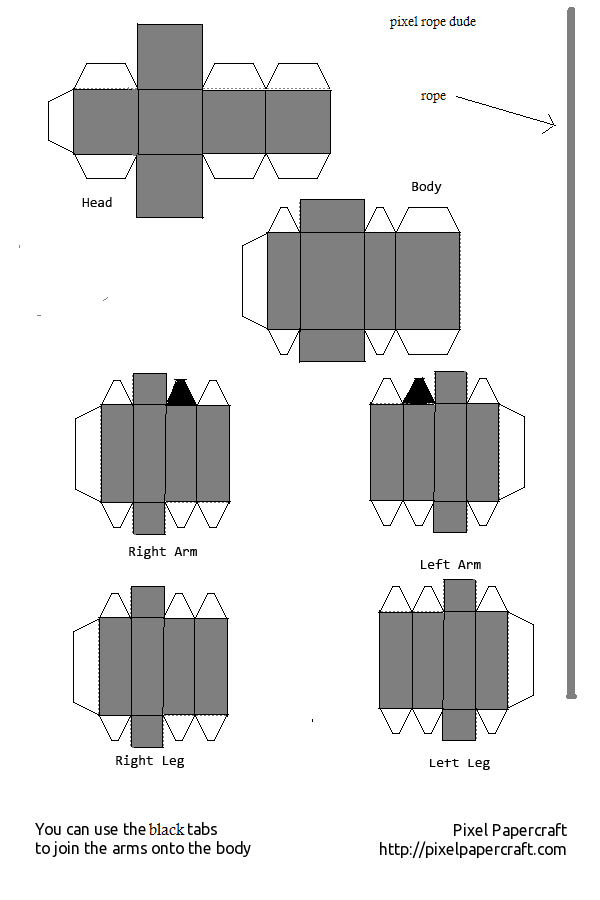 pixel rope dude

rope

Head

Body

Right Arm

Left Arm

Right Leg

Left Leg

You can use the black tabs to join the arms onto the body

Pixel Papercraft
http://pixelpapercraft.com