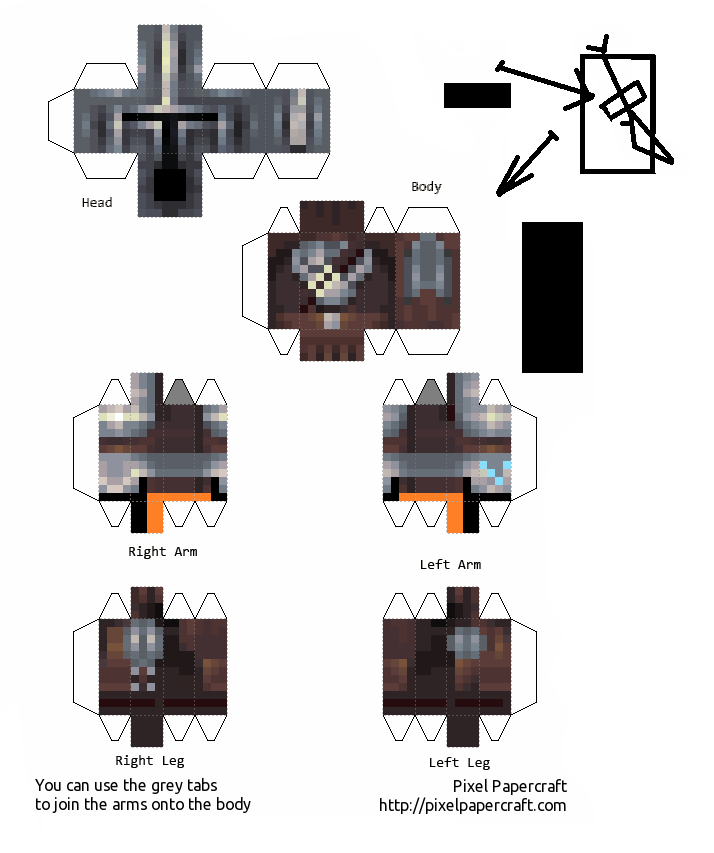 Head

Body

Right Arm

Left Arm

Right Leg

Left Leg

You can use the grey tabs to join the arms onto the body

Pixel Papercraft
http://pixelpapercraft.com