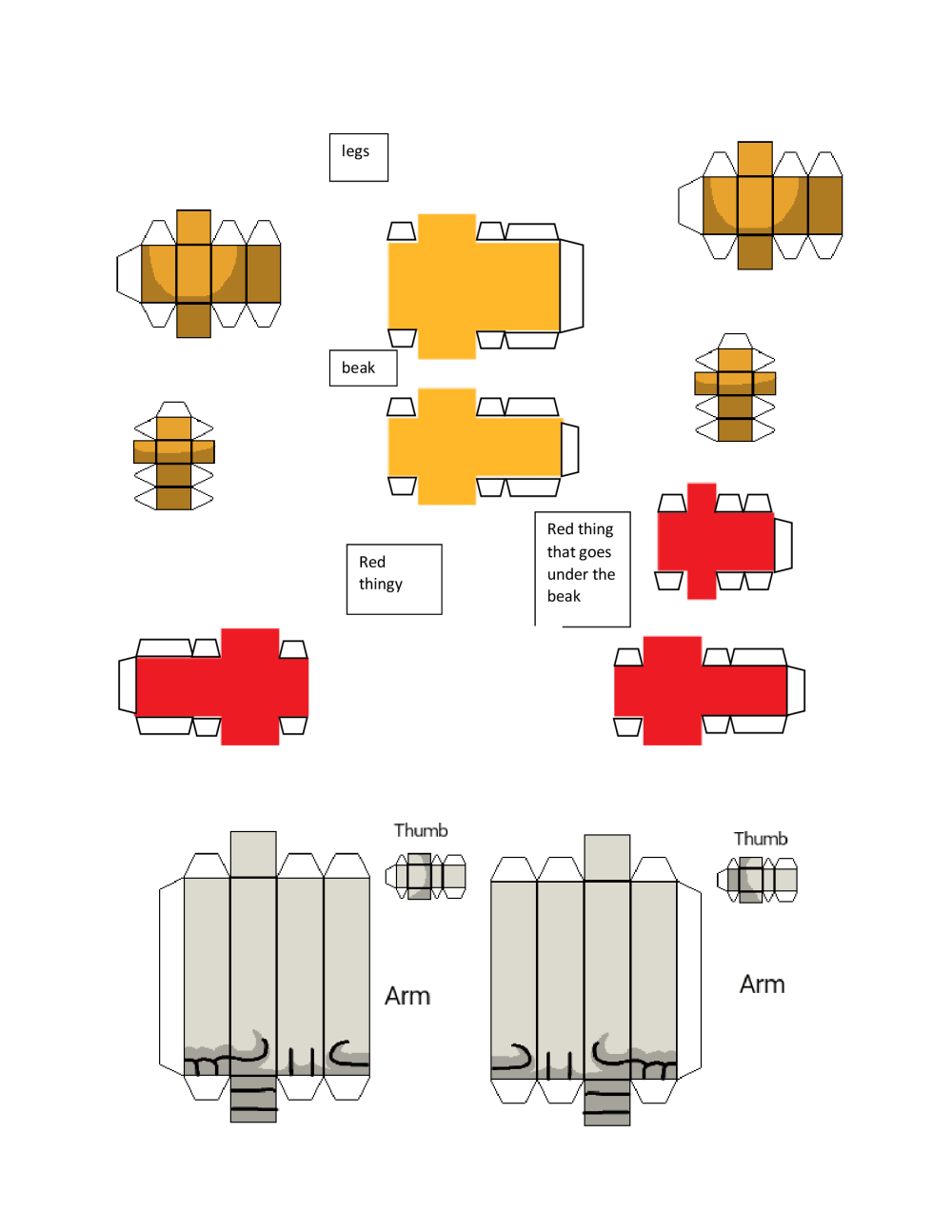 legs

beak

Red thingy

Red thing that goes under the beak

Thumb

Arm

Thumb

Arm