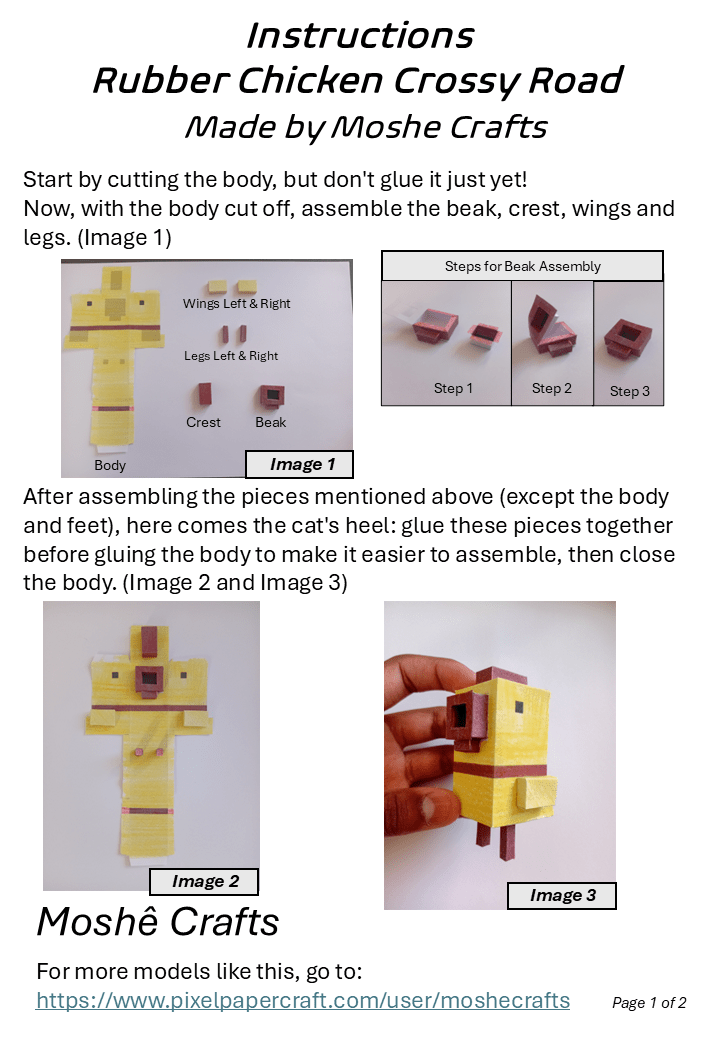 Instructions
Rubber Chicken Crossy Road
Made by Moshe Crafts

Start by cutting the body, but don't glue it just yet!
Now, with the body cut off, assemble the beak, crest, wings and legs. (Image 1)

Wings Left & Right
Legs Left & Right
Crest
Beak
Body
Image 1

Steps for Beak Assembly
Step 1
Step 2
Step 3

After assembling the pieces mentioned above (except the body and feet), here comes the cat's heel: glue these pieces together before gluing the body to make it easier to assemble, then close the body. (Image 2 and Image 3)

Image 2
Image 3

Moshê Crafts

For more models like this, go to:
https://www.pixelpapercraft.com/user/moshecrafts

Page 1 of 2