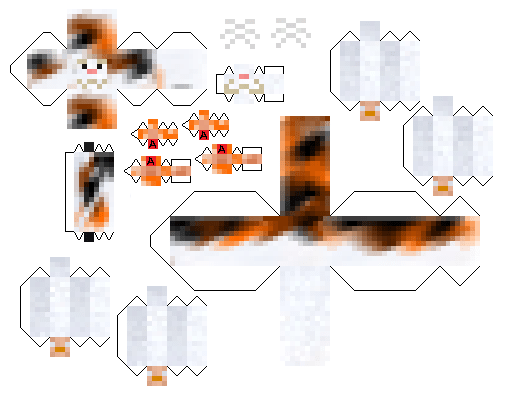 A
A
A
A