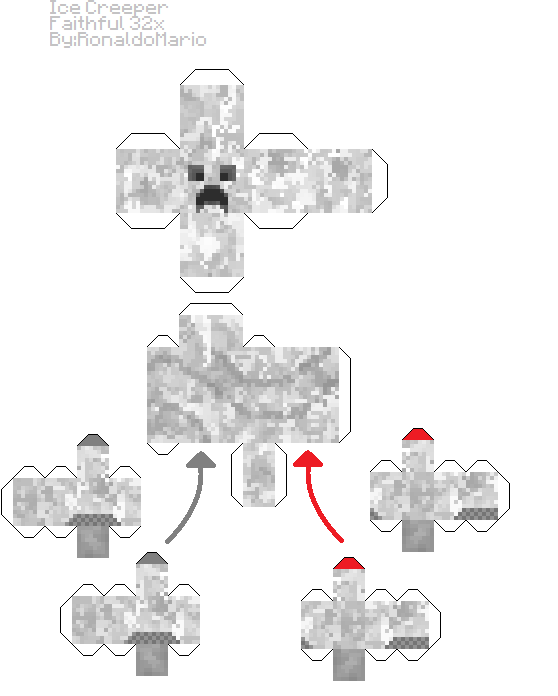 Ice Creeper
Faithful 32x
By:RonaldoMario