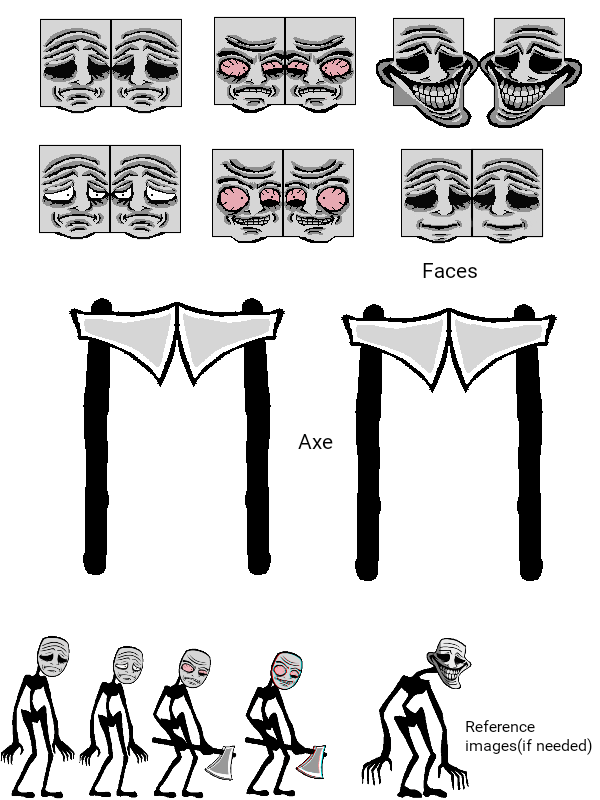 Faces

Axe

Reference images(if needed)