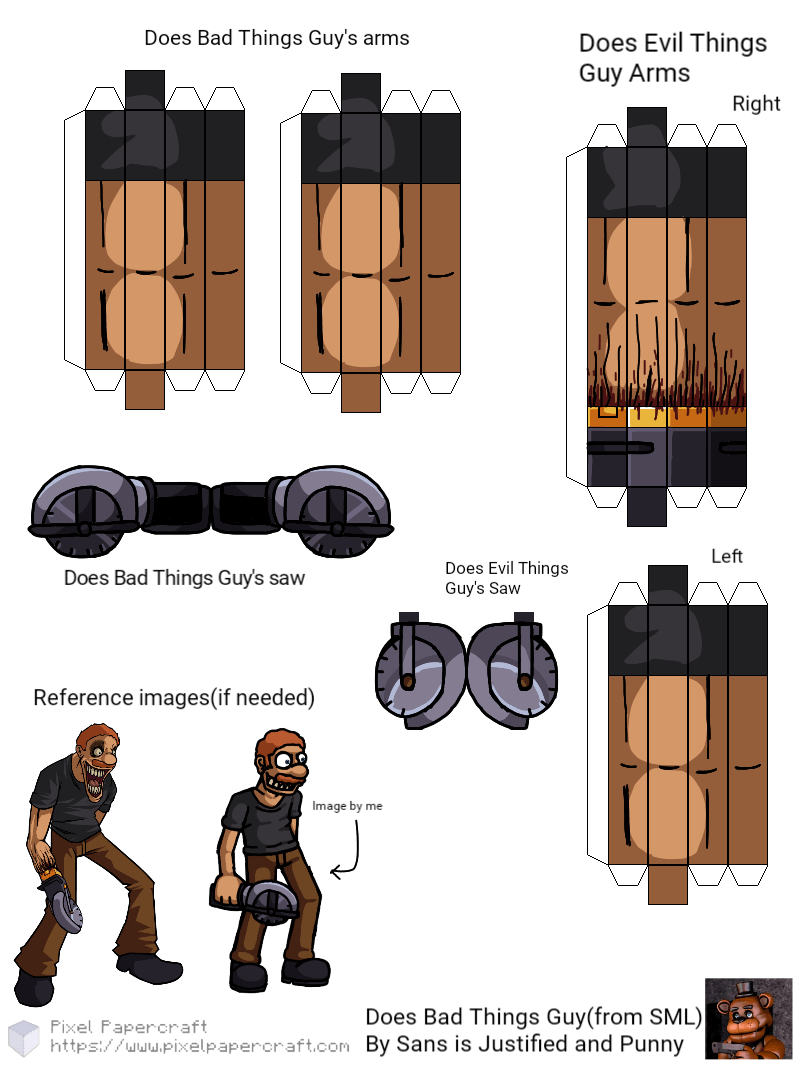 Does Bad Things Guy's arms

Does Evil Things Guy Arms

Right

Does Bad Things Guy's saw

Does Evil Things Guy's Saw

Left

Reference images(if needed)

Image by me

Pixel Papercraft
https://www.pixelpapercraft.com

Does Bad Things Guy(from SML)
By Sans is Justified and Punny