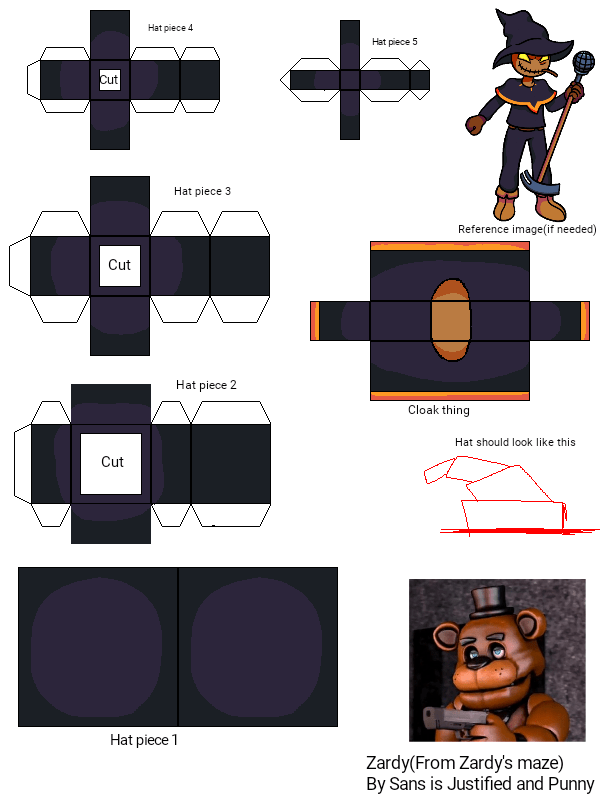 Hat piece 4

Cut

Hat piece 5

Reference image(if needed)

Hat piece 3

Cut

Cloak thing

Hat piece 2

Cut

Hat should look like this

Hat piece 1

Zardy(From Zardy's maze)
By Sans is Justified and Punny