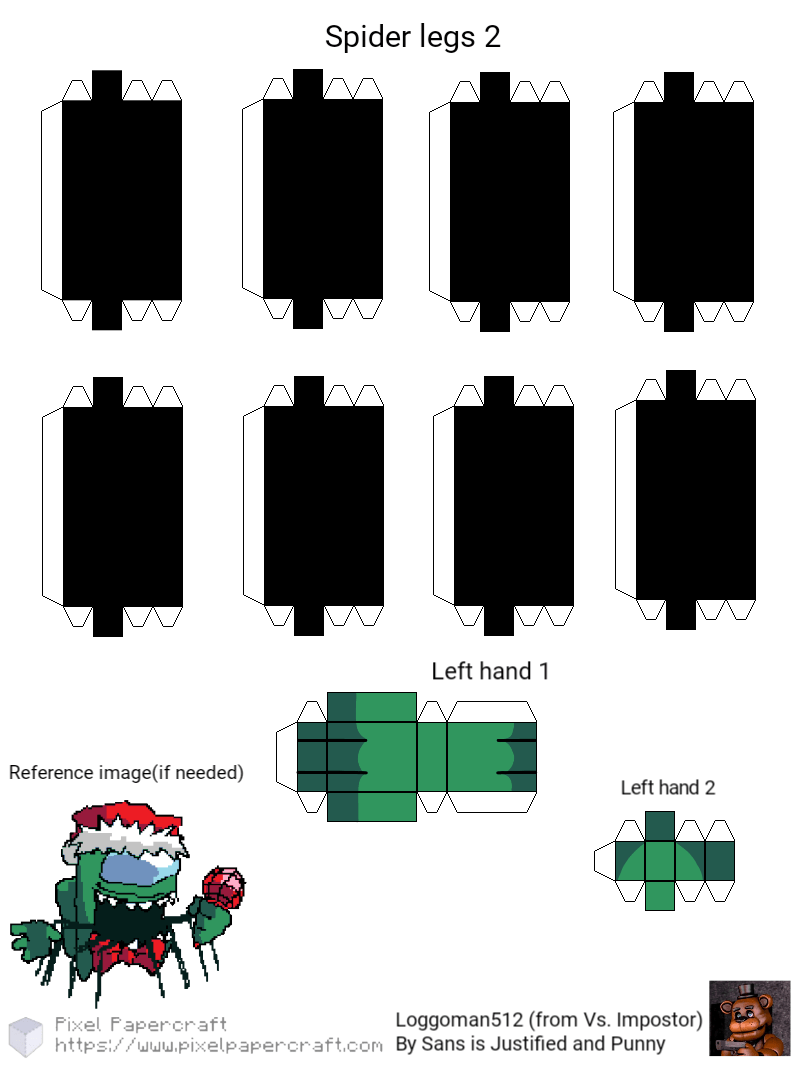 Spider legs 2

Left hand 1

Reference image(if needed)

Left hand 2

Pixel Papercraft
https://www.pixelpapercraft.com

Loggoman512 (from Vs. Impostor)
By Sans is Justified and Punny