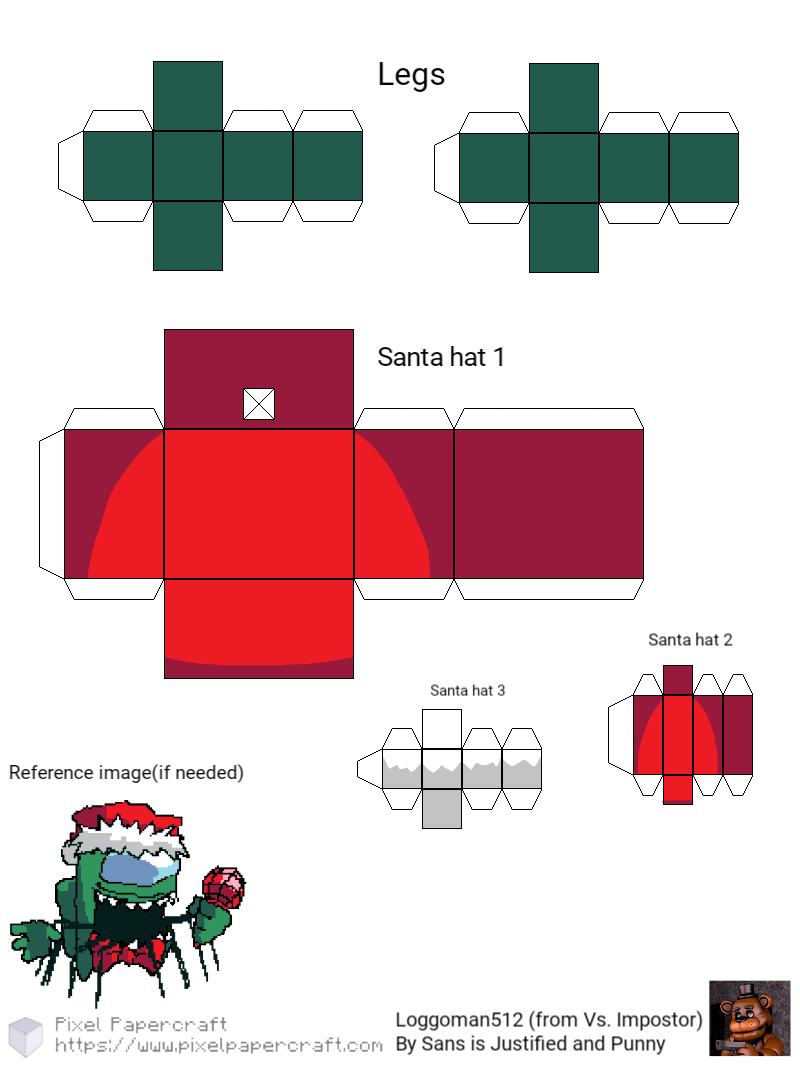 Legs

Santa hat 1

Santa hat 2

Santa hat 3

Reference image(if needed)

Pixel Papercraft
https://www.pixelpapercraft.com

Loggoman512 (from Vs. Impostor)
By Sans is Justified and Punny