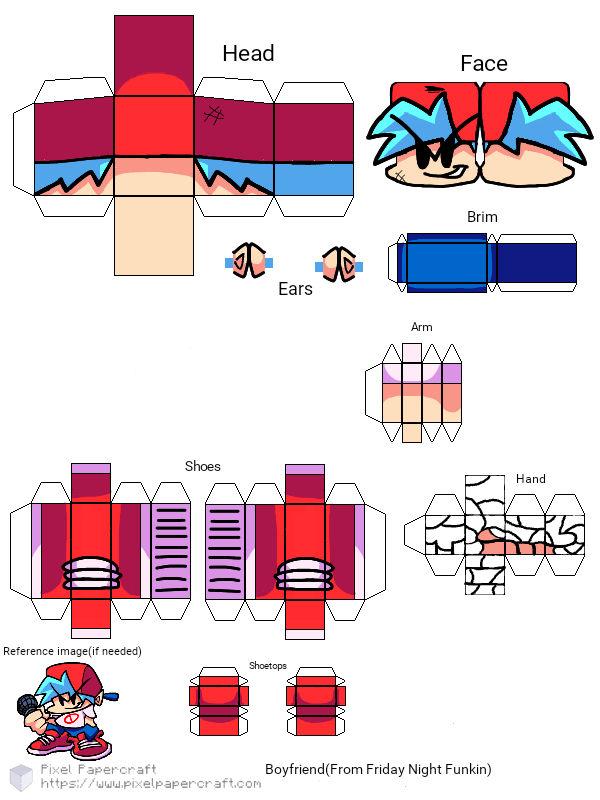 Head

Face

Brim

Ears

Arm

Shoes

Hand

Reference image(if needed)

Shoetops

Pixel Papercraft
https://www.pixelpapercraft.com

Boyfriend(From Friday Night Funkin)