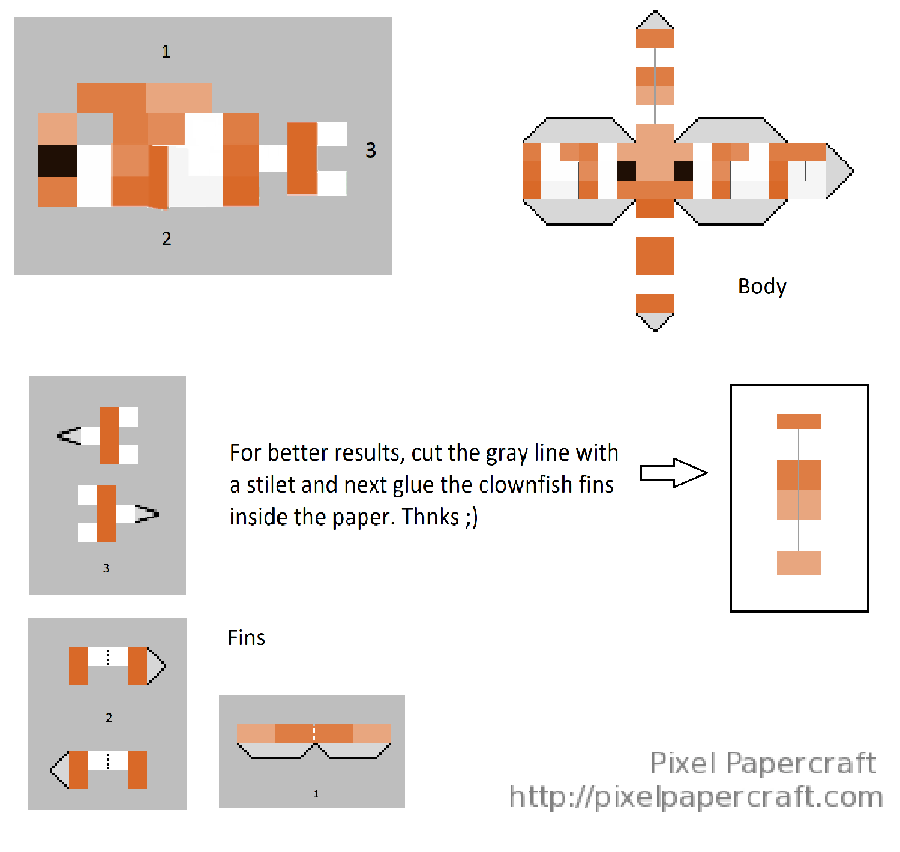 1

3

2

Body

3

For better results, cut the gray line with a stilet and next glue the clownfish fins inside the paper. Thnks ;)

Fins

2

1

Pixel Papercraft
http://pixelpapercraft.com