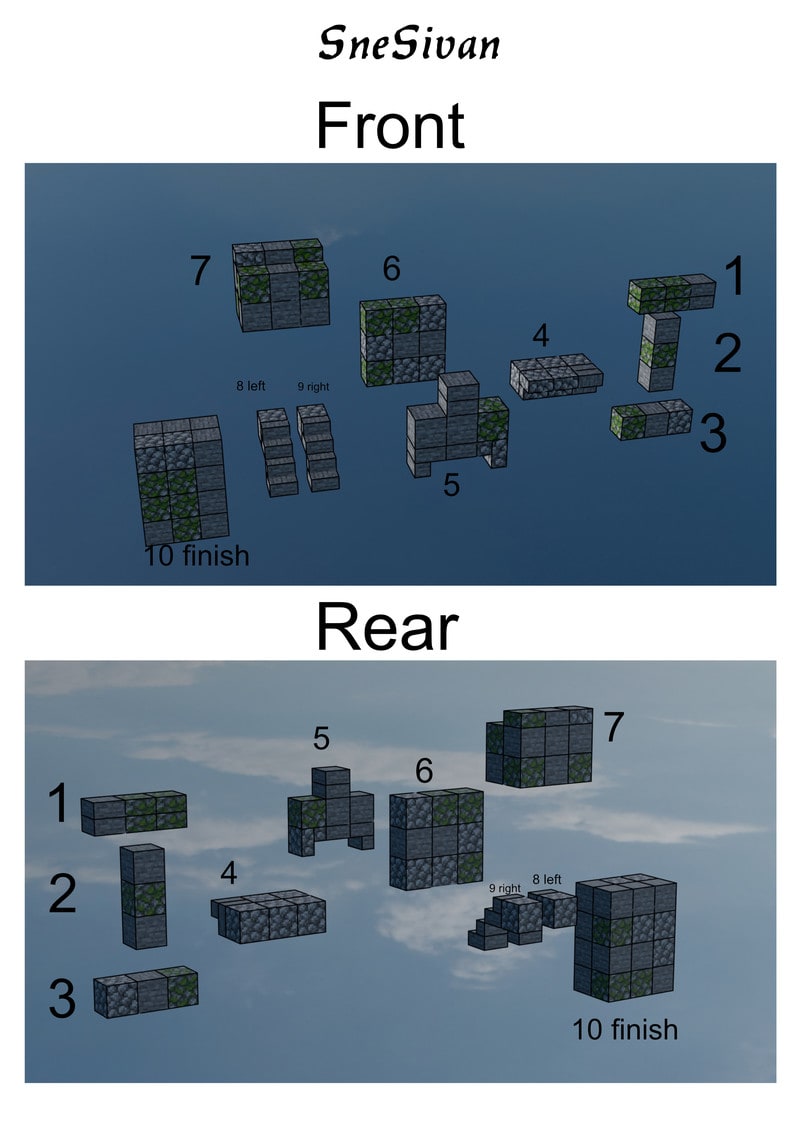 SneSivan

Front

7

6

1

4

2

8 left

9 right

3

5

10 finish

Rear

5

7

6

1

2

4

9 right

8 left

3

10 finish