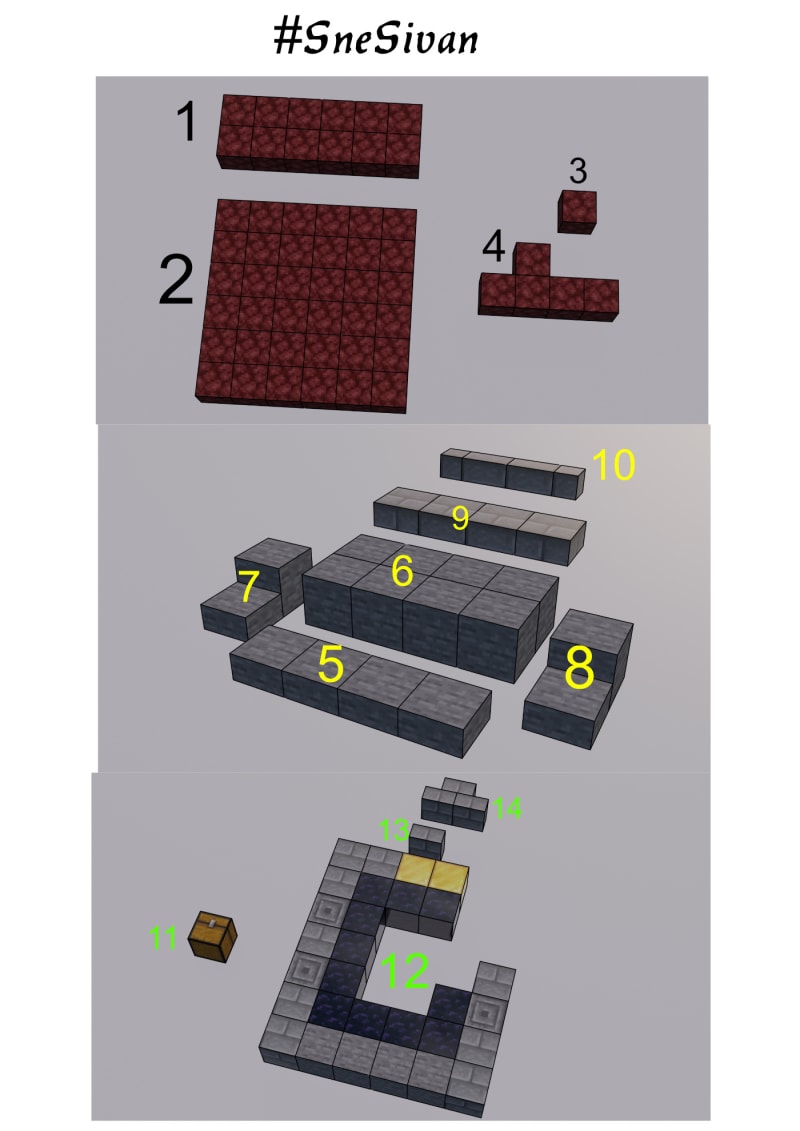 #SneSivan

1
2
3
4

10
9
6
7
5
8

14
13
11
12