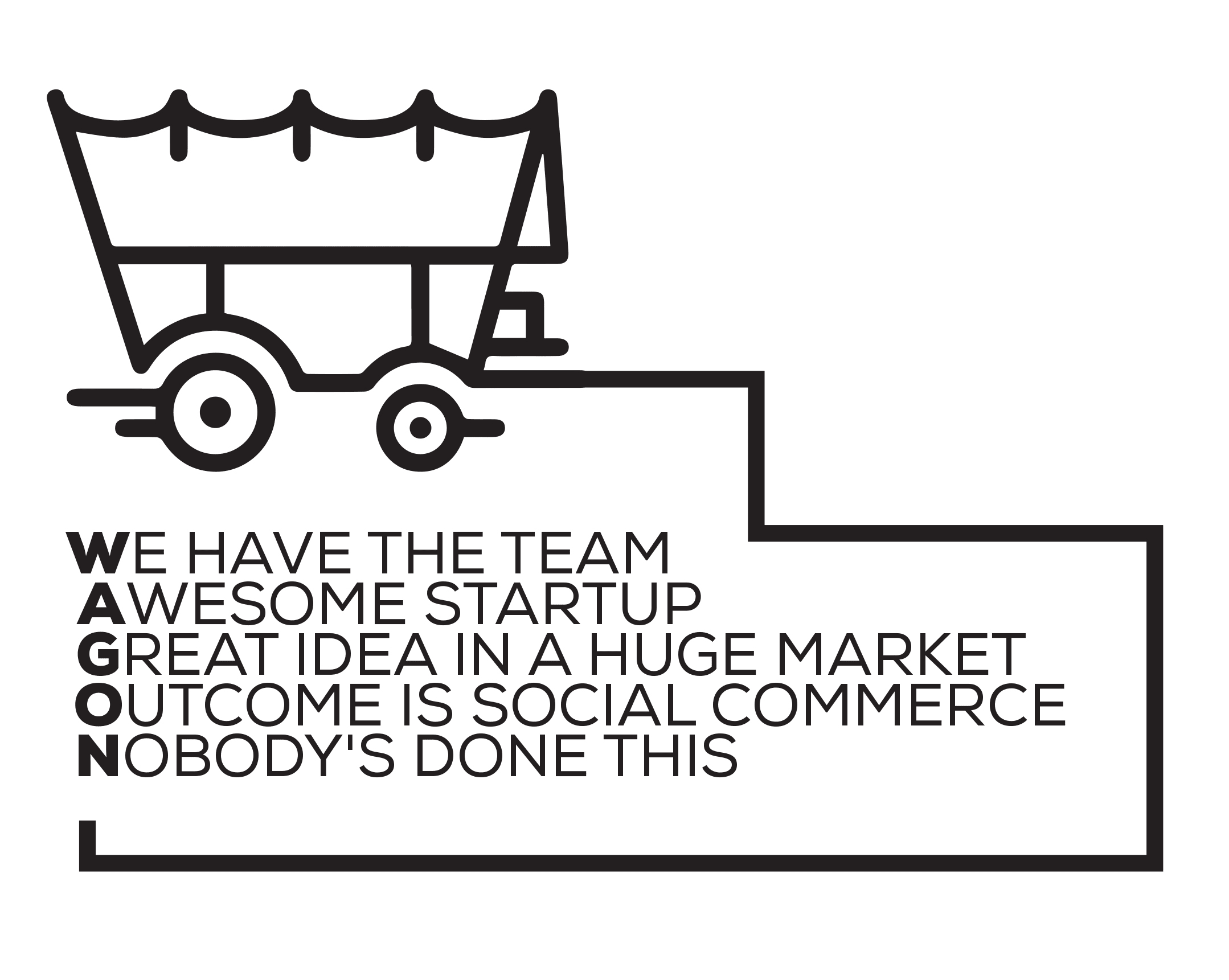 WE HAVE THE TEAM
AWESOME STARTUP
GREAT IDEA IN A HUGE MARKET
OUTCOME IS SOCIAL COMMERCE
NOBODY'S DONE THIS