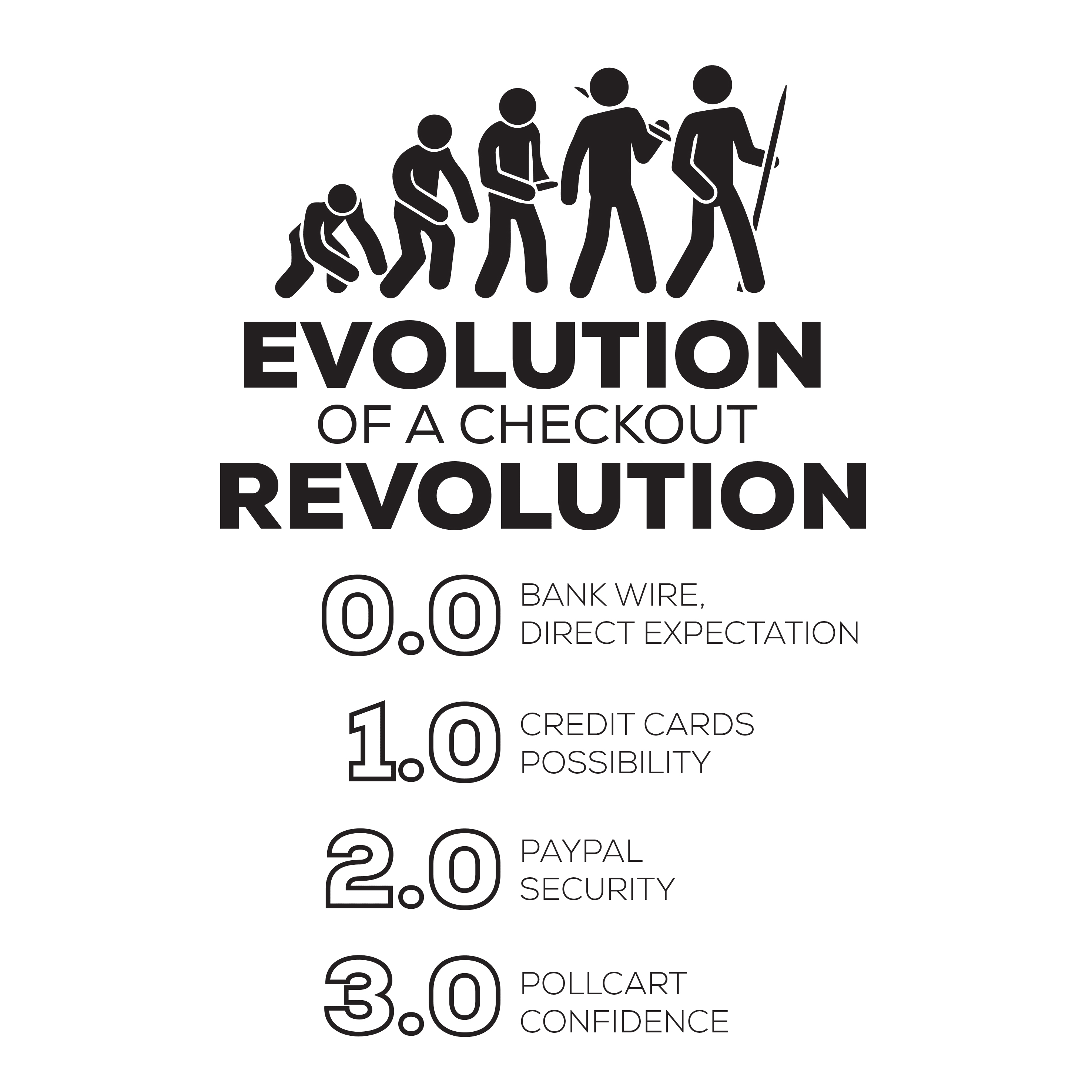 EVOLUTION
OF A CHECKOUT
REVOLUTION

0.0 BANK WIRE, DIRECT EXPECTATION

1.0 CREDIT CARDS POSSIBILITY

2.0 PAYPAL SECURITY

3.0 POLLCART CONFIDENCE