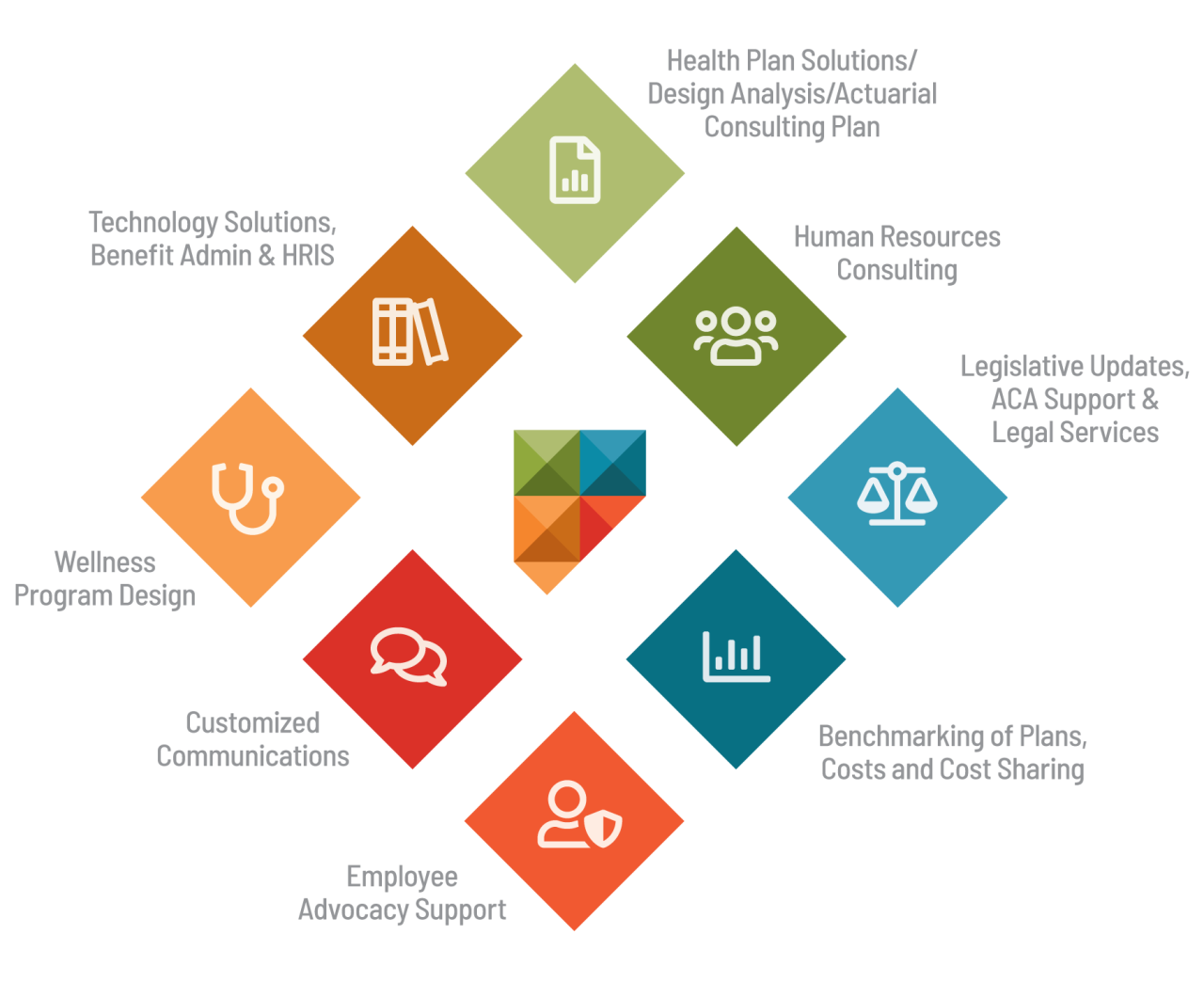 Health Plan Solutions/ Design Analysis/Actuarial Consulting Plan

Technology Solutions, Benefit Admin & HRIS

Human Resources Consulting

Legislative Updates, ACA Support & Legal Services

Wellness Program Design

Customized Communications

Benchmarking of Plans, Costs and Cost Sharing

Employee Advocacy Support