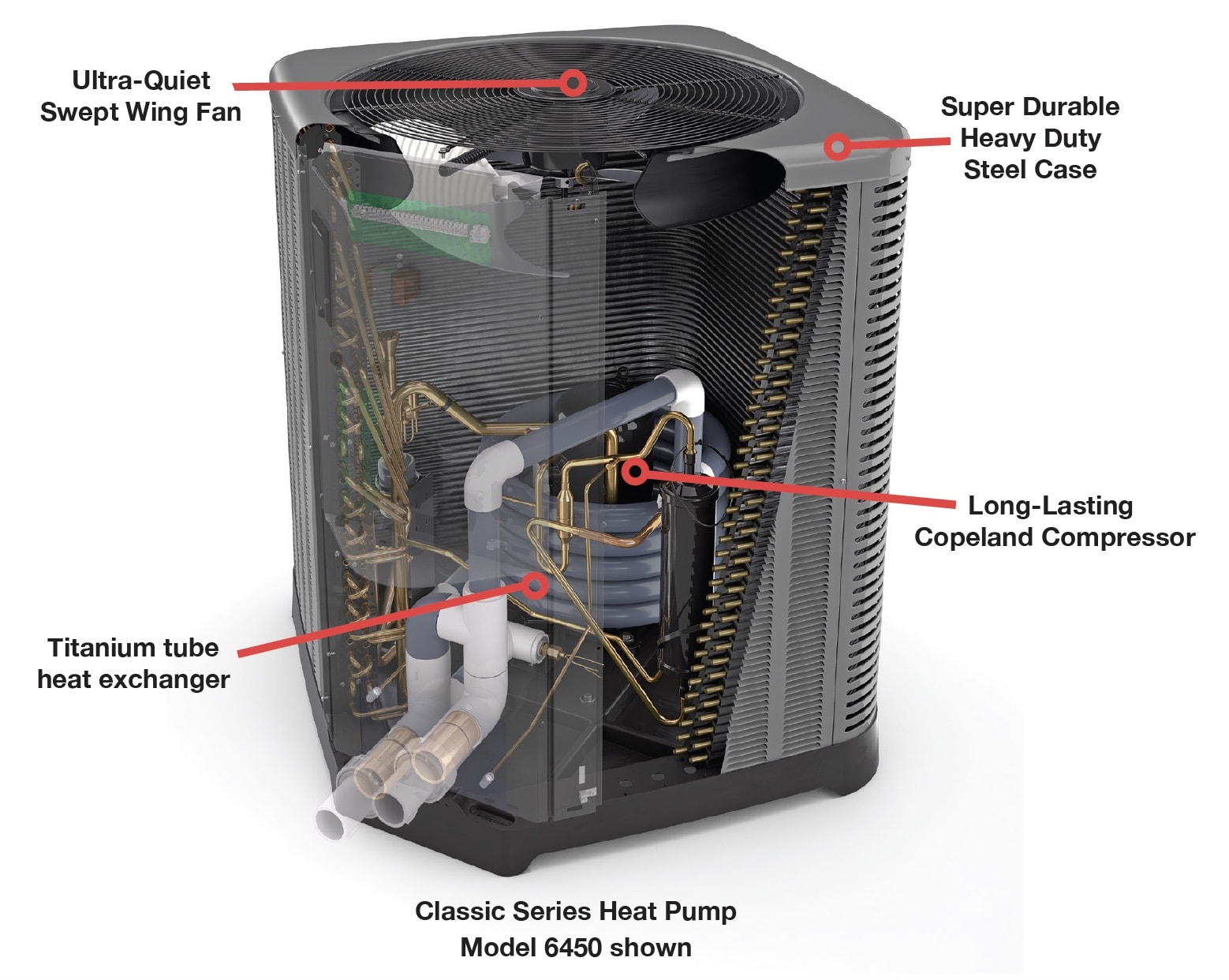 Ultra-Quiet
Swept Wing Fan

Super Durable
Heavy Duty
Steel Case

Long-Lasting
Copeland Compressor

Titanium tube
heat exchanger

Classic Series Heat Pump
Model 6450 shown